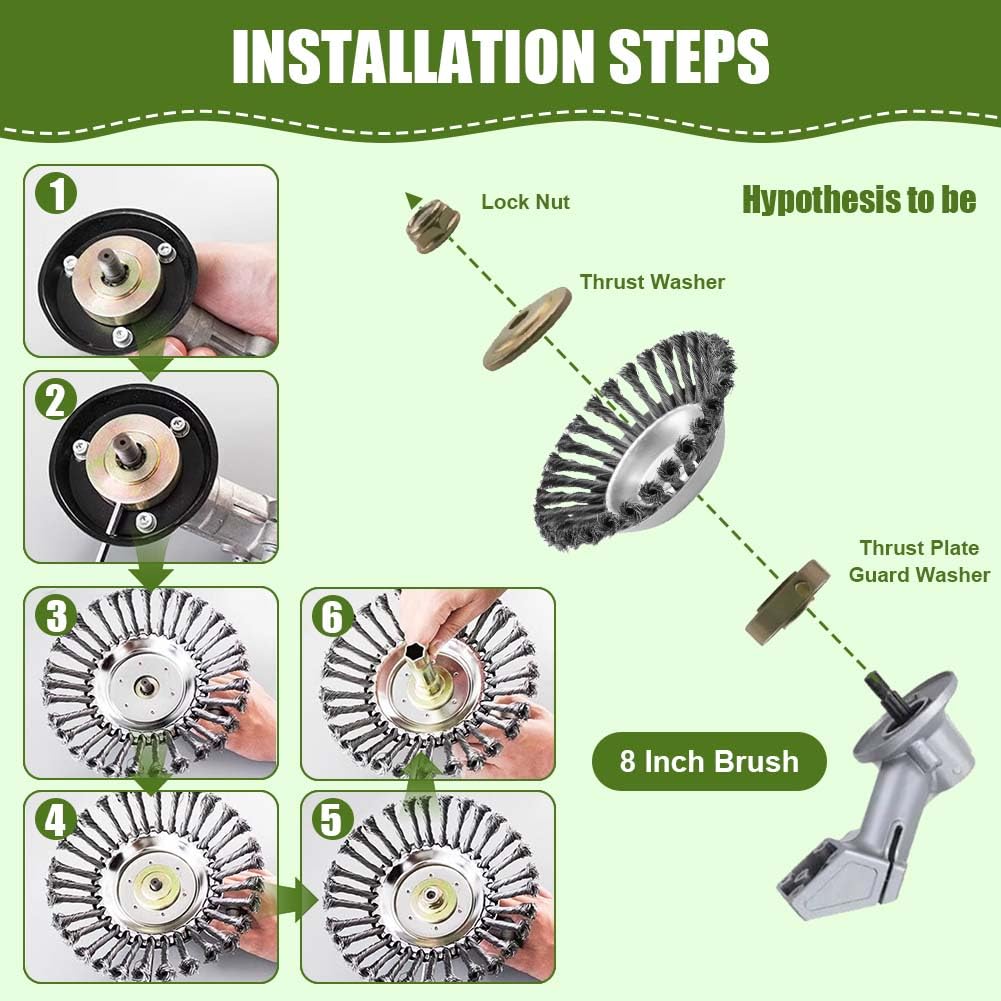 INSTALLATION STEPS

1

2

3

6

4

5

Lock Nut

Hypothesis to be

Thrust Washer

Thrust Plate
Guard Washer

8 Inch Brush