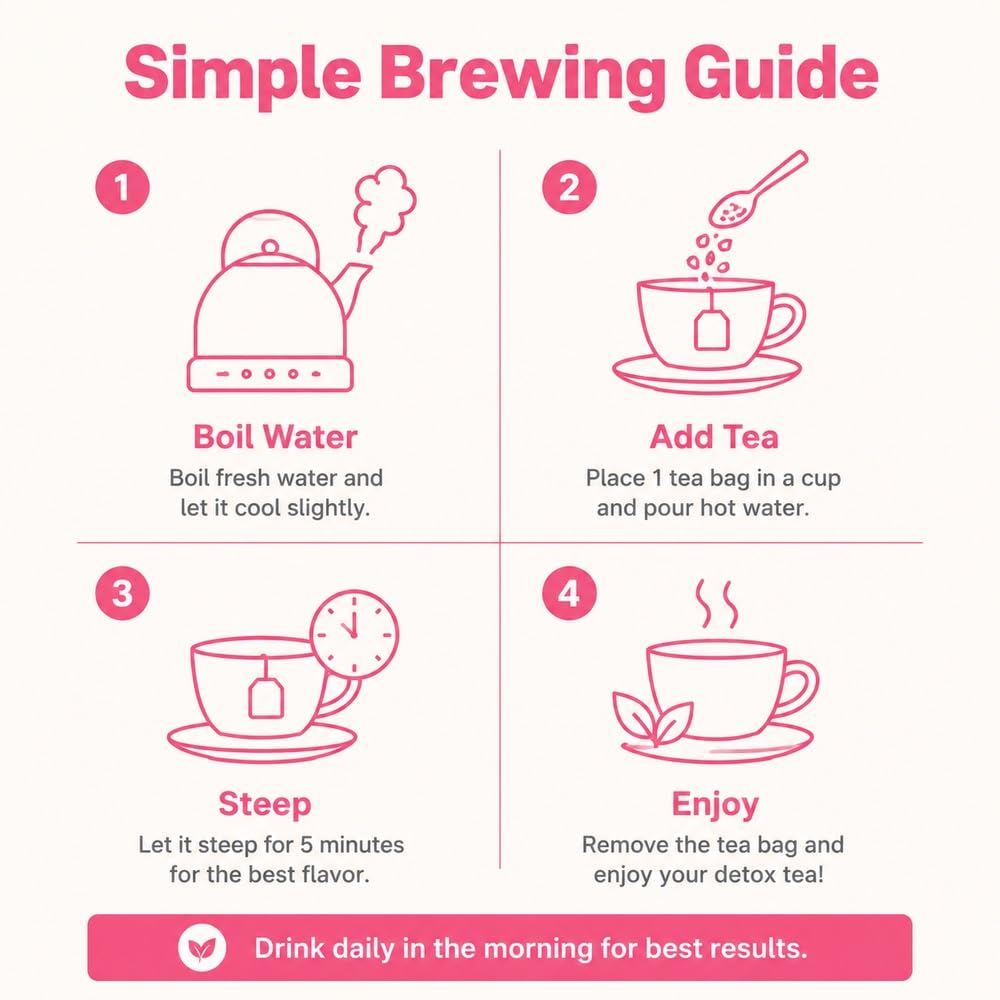 Simple Brewing Guide

1

Boil Water

Boil fresh water and let it cool slightly.

2

Add Tea

Place 1 tea bag in a cup and pour hot water.

3

Steep

Let it steep for 5 minutes for the best flavor.

4

Enjoy

Remove the tea bag and enjoy your detox tea!

Drink daily in the morning for best results.