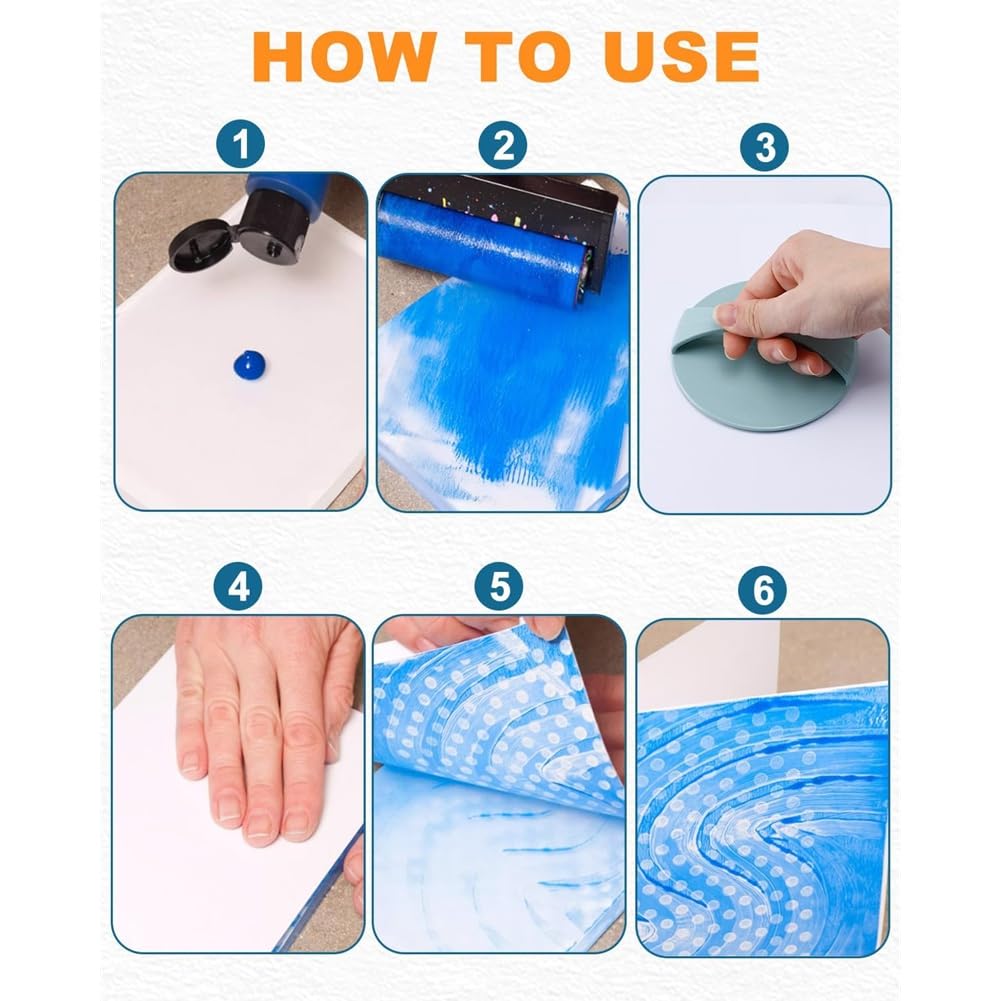 HOW TO USE

1

2

3

4

5

6