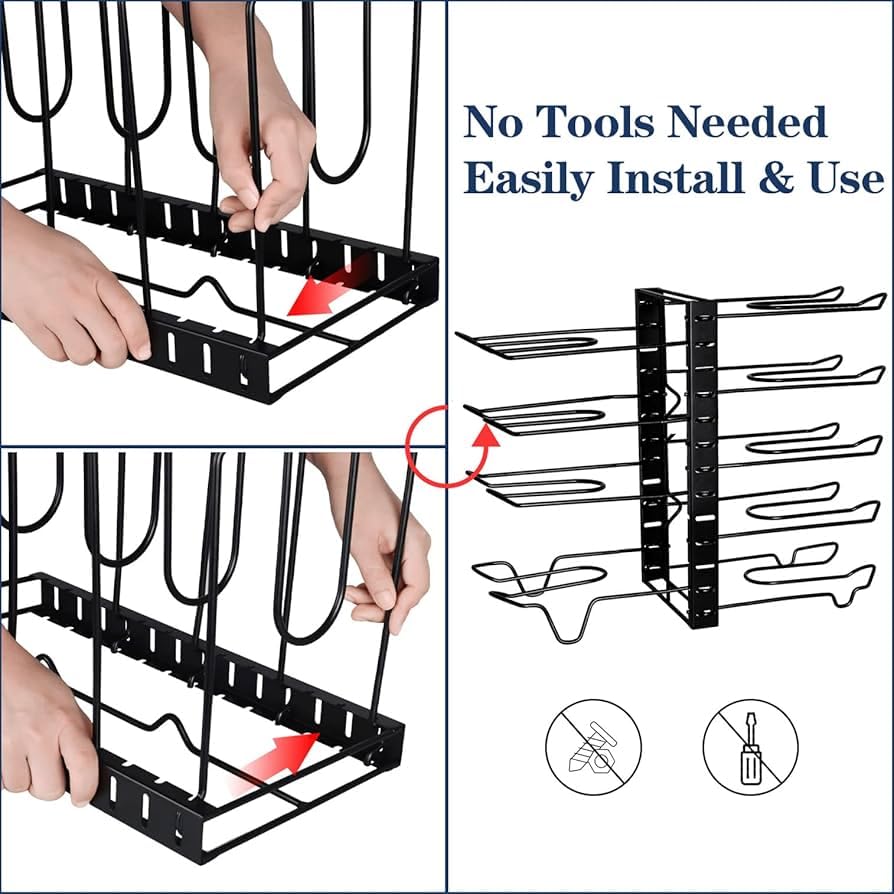 No Tools Needed
Easily Install & Use