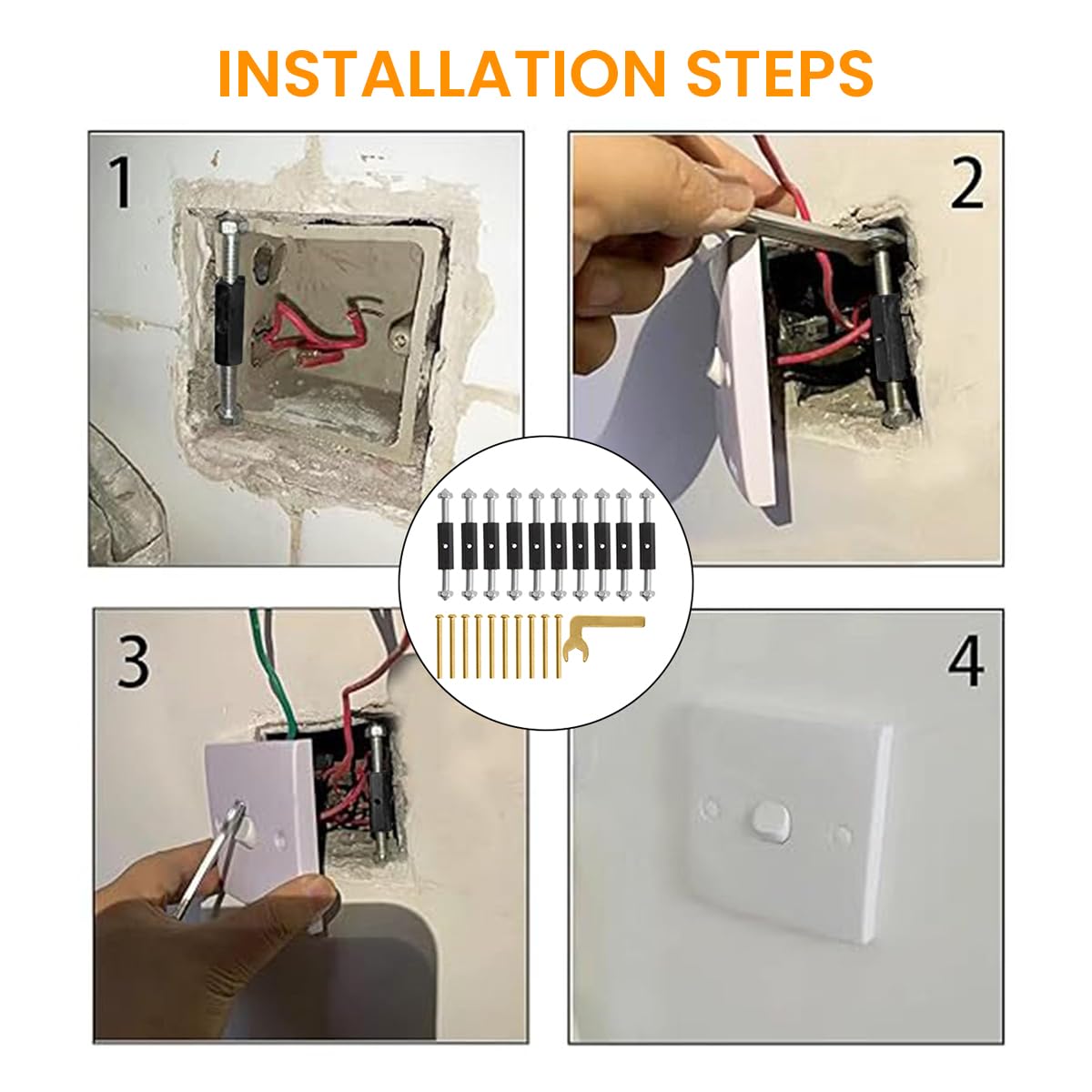 INSTALLATION STEPS

1

2

3

4