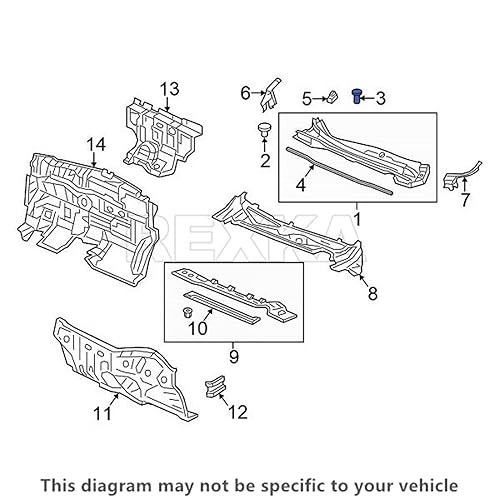 13
6
5
3
14
2
4
7
1
REXKA
8
10
9
11
12

This diagram may not be specific to your vehicle