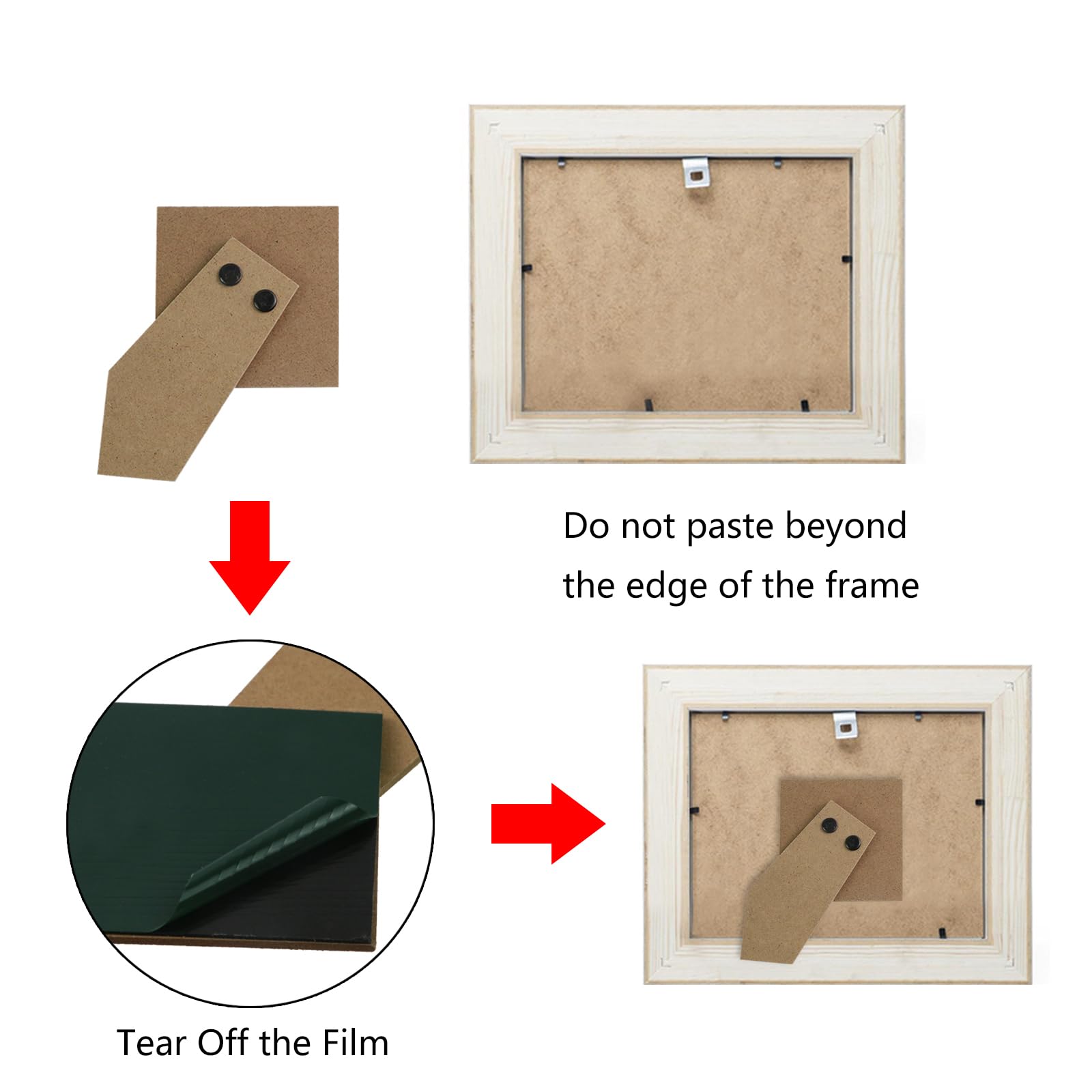 Do not paste beyond the edge of the frame

Tear Off the Film