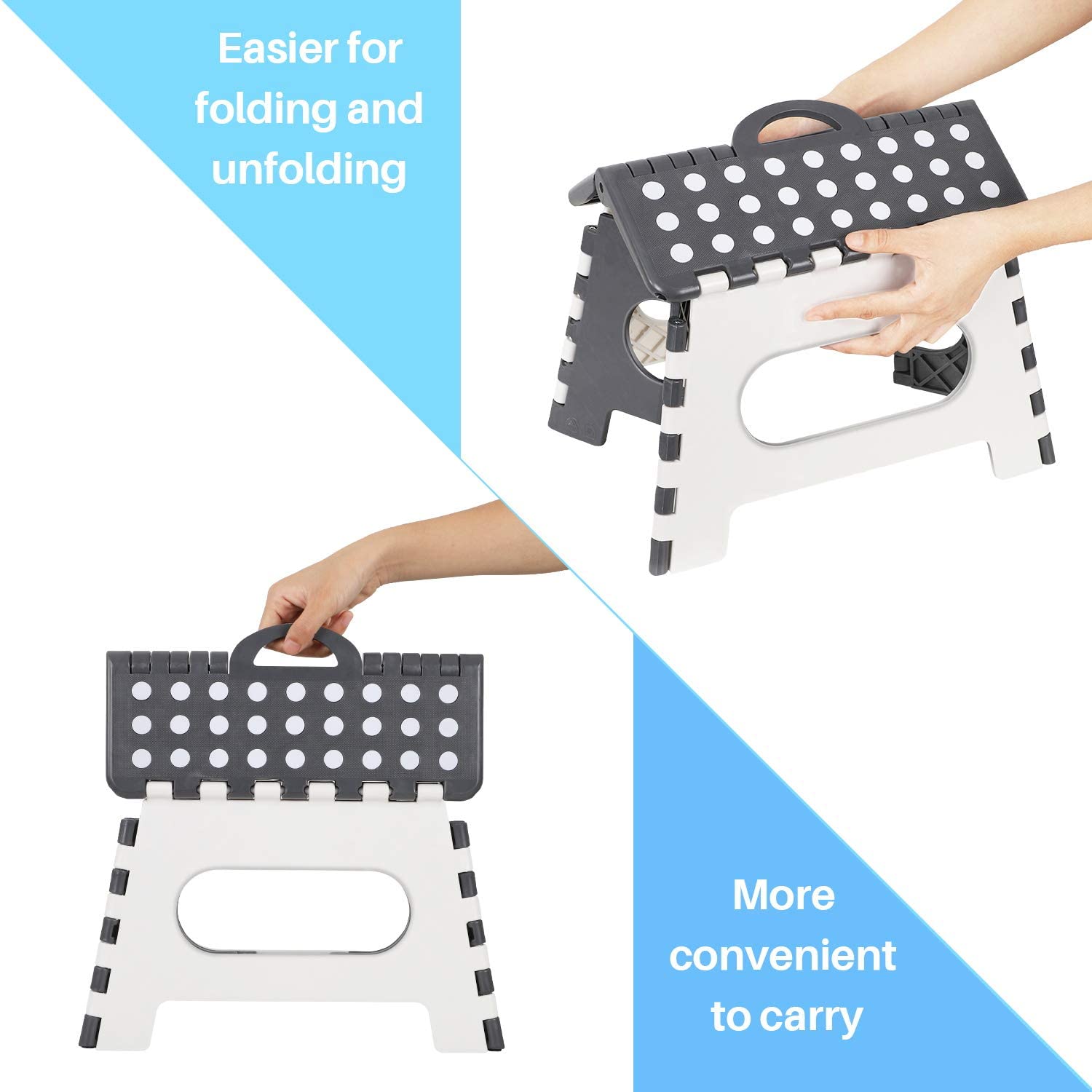 Easier for folding and unfolding

More convenient to carry