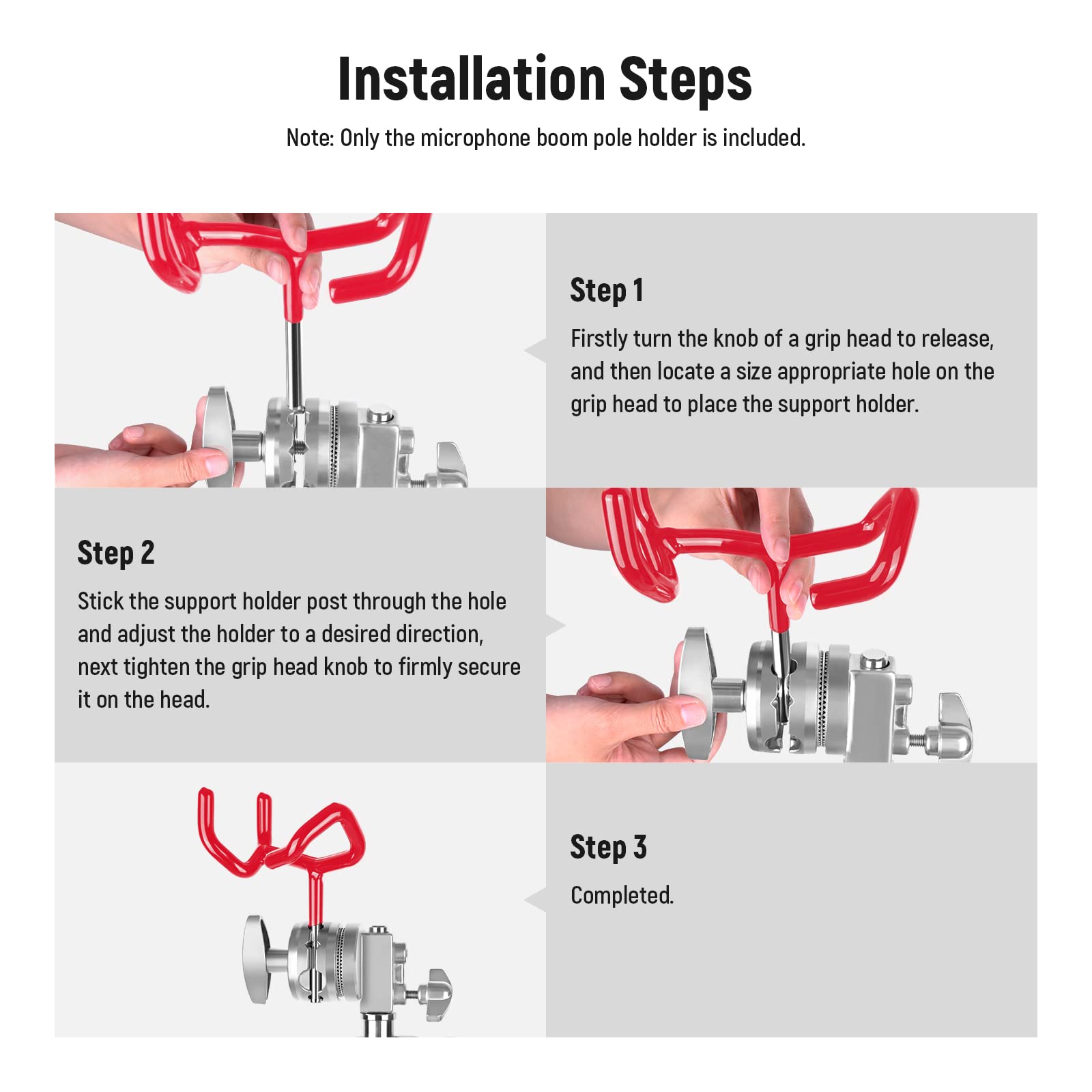 Installation Steps

Note: Only the microphone boom pole holder is included.

Step 1

Firstly turn the knob of a grip head to release, and then locate a size appropriate hole on the grip head to place the support holder.

Step 2

Stick the support holder post through the hole and adjust the holder to a desired direction, next tighten the grip head knob to firmly secure it on the head.

Step 3

Completed.