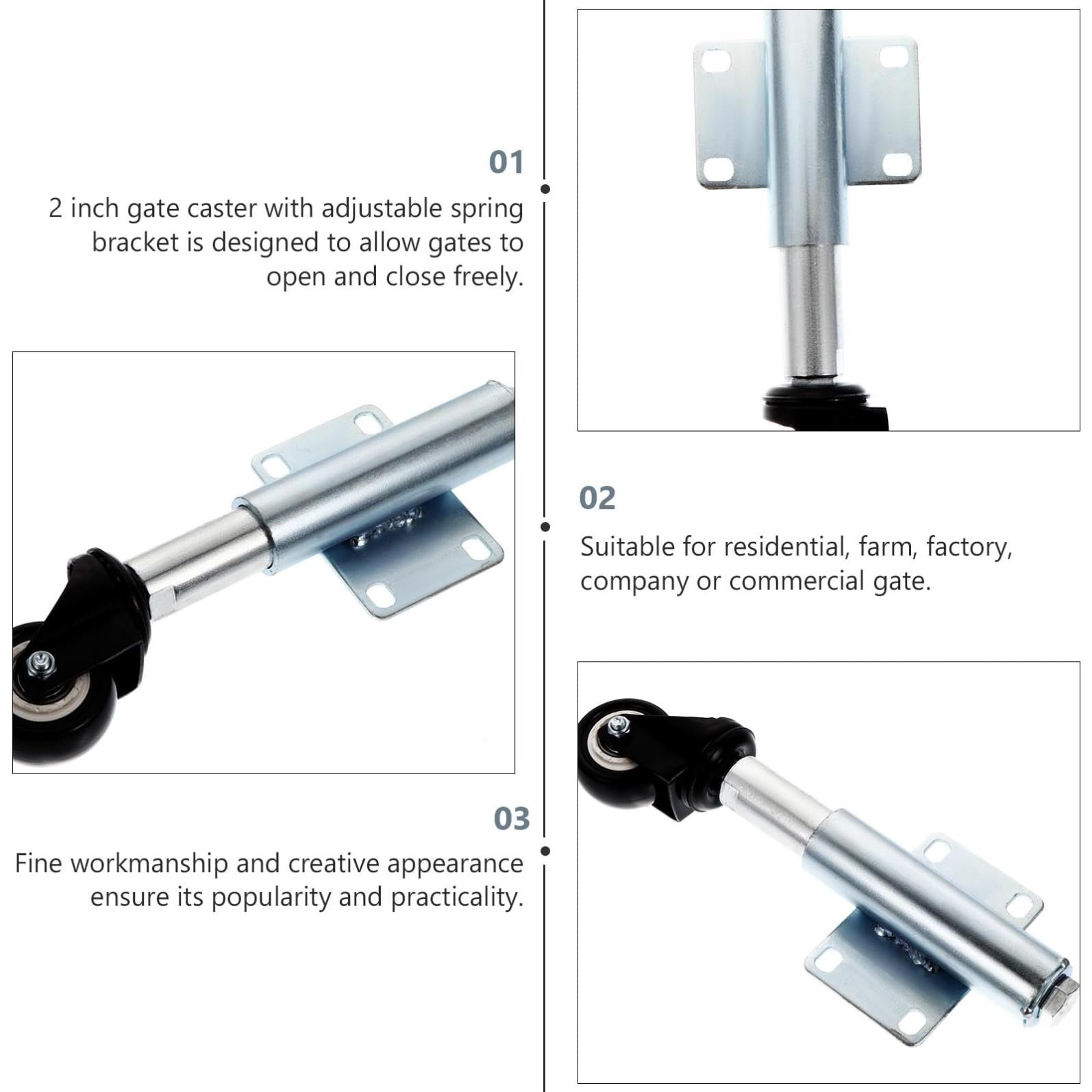 01

2 inch gate caster with adjustable spring bracket is designed to allow gates to open and close freely.

02

Suitable for residential, farm, factory, company or commercial gate.

03

Fine workmanship and creative appearance ensure its popularity and practicality.