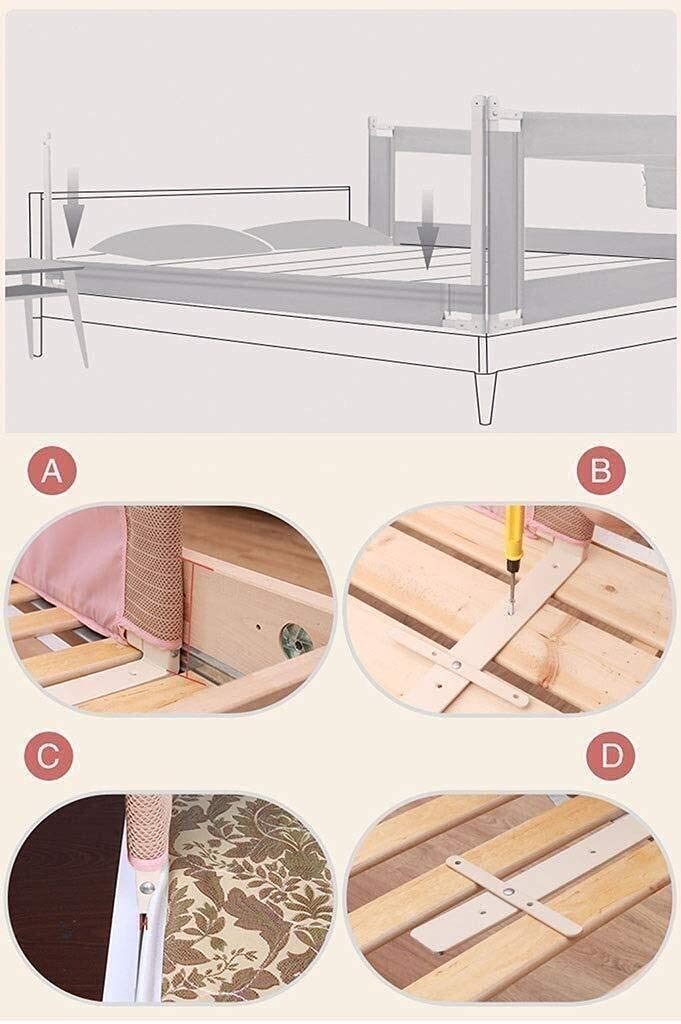 A

B

C

D