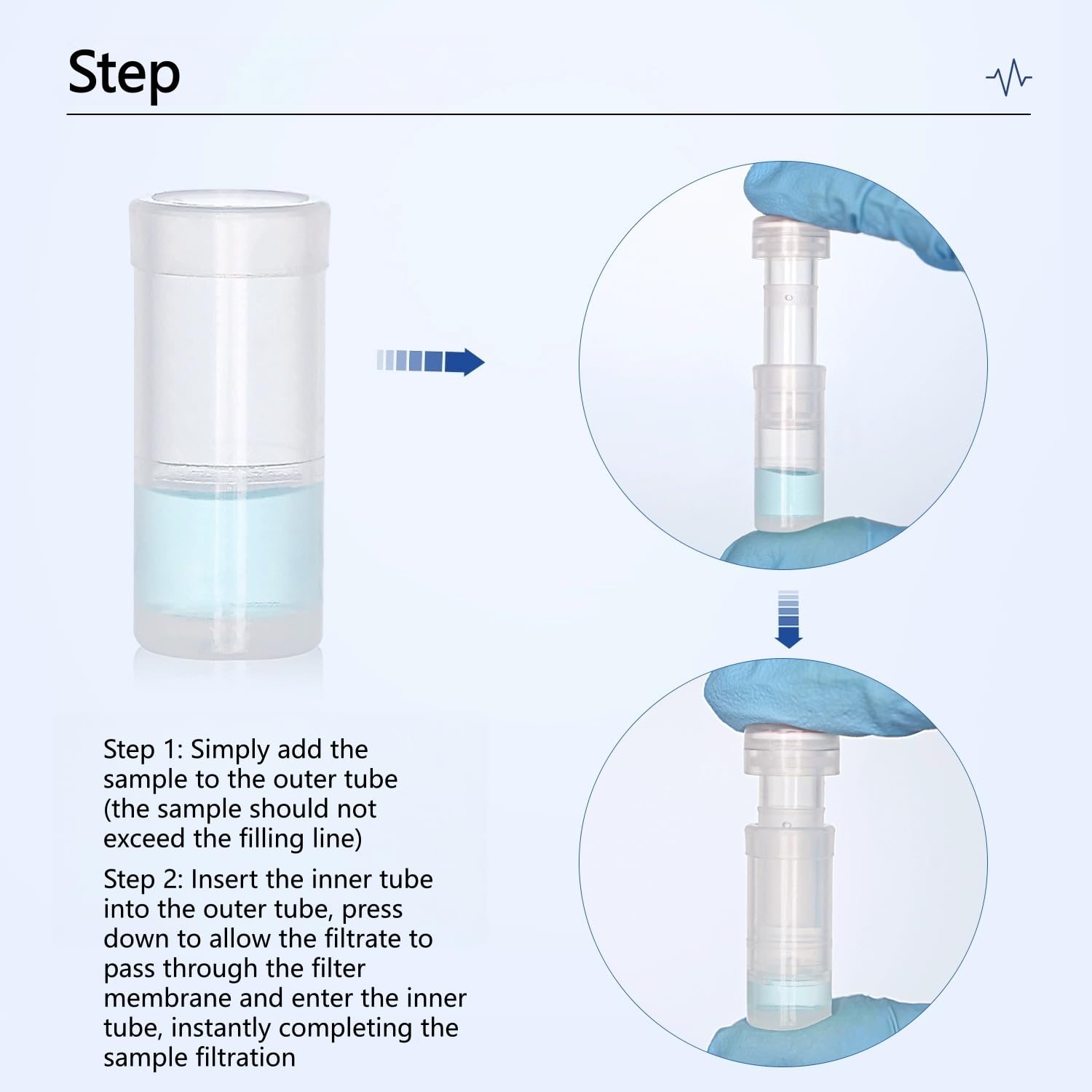 Step

Step 1: Simply add the sample to the outer tube (the sample should not exceed the filling line)

Step 2: Insert the inner tube into the outer tube, press down to allow the filtrate to pass through the filter membrane and enter the inner tube, instantly completing the sample filtration