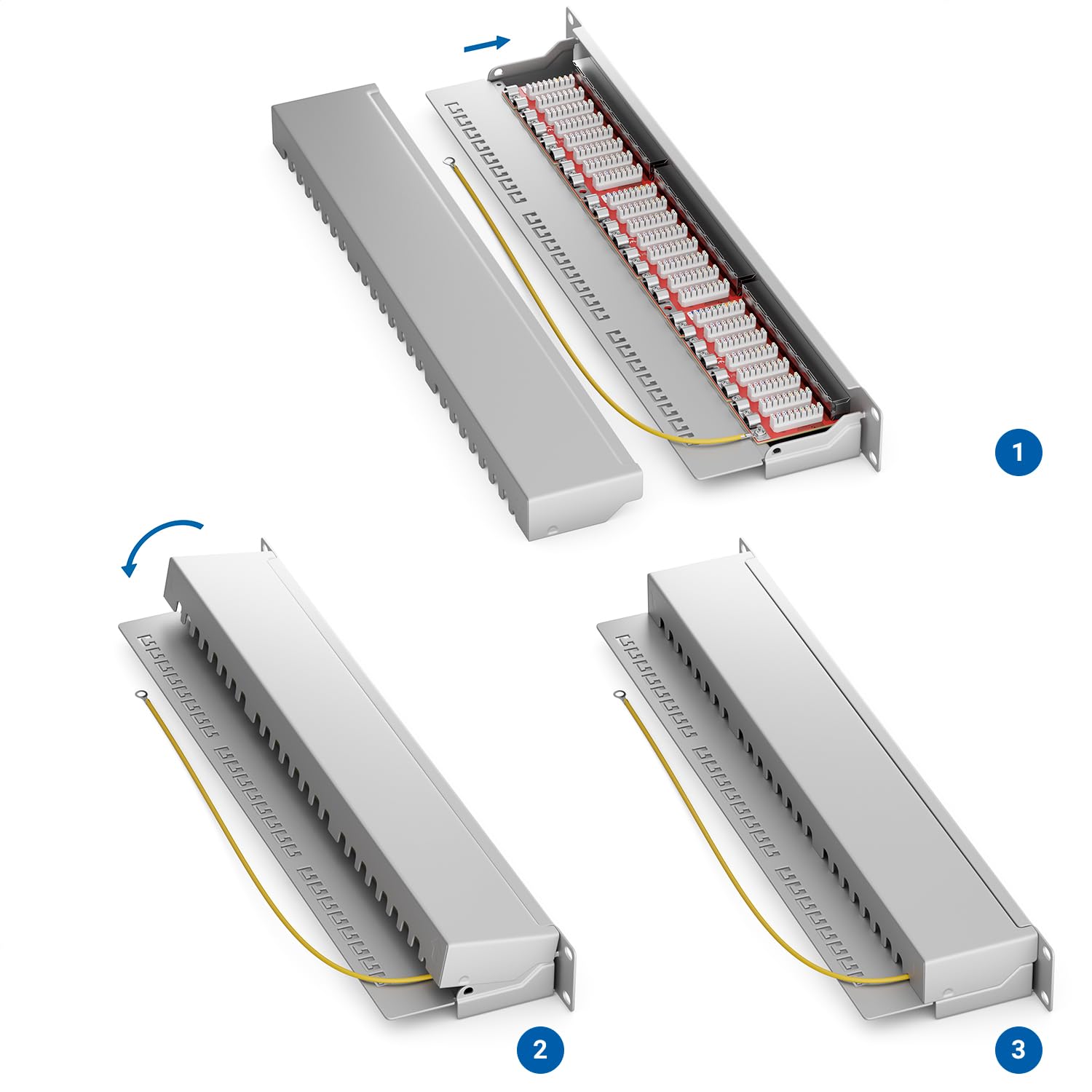 1

2

3