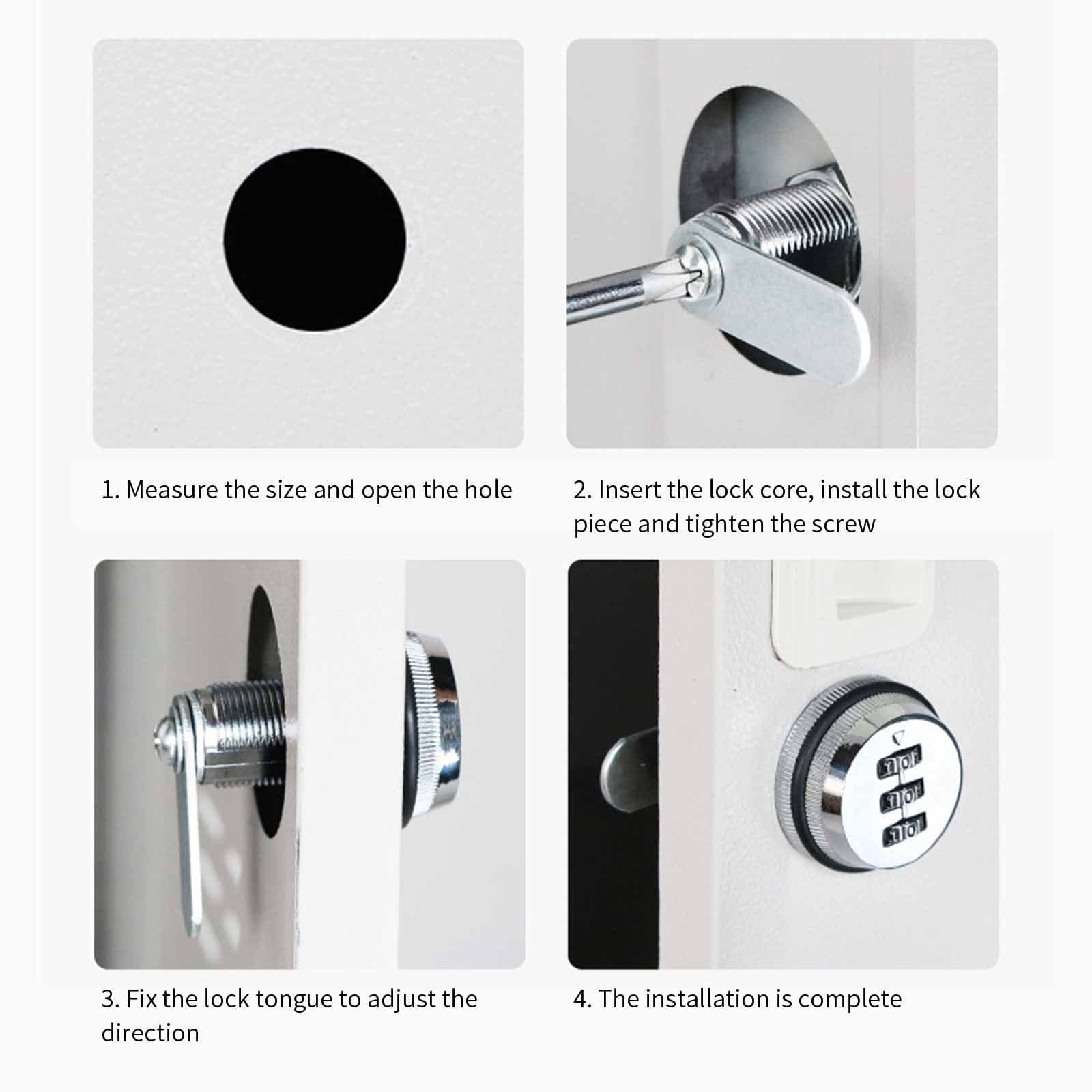 1. Measure the size and open the hole

2. Insert the lock core, install the lock piece and tighten the screw

3. Fix the lock tongue to adjust the direction

4. The installation is complete