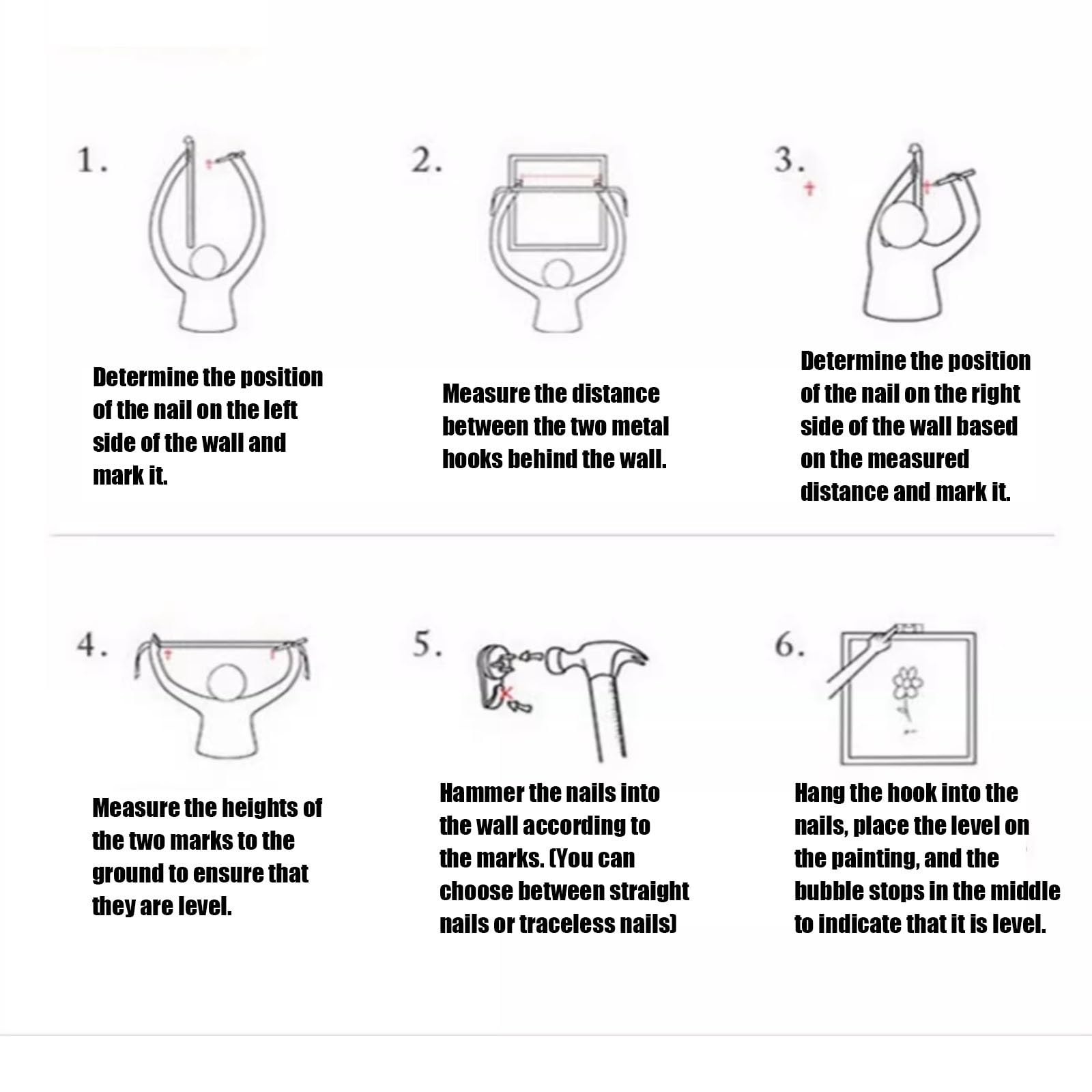 1.

Determine the position of the nail on the left side of the wall and mark it.

2.

Measure the distance between the two metal hooks behind the wall.

3.

Determine the position of the nail on the right side of the wall based on the measured distance and mark it.

4.

Measure the heights of the two marks to the ground to ensure that they are level.

5.

Hammer the nails into the wall according to the marks. (You can choose between straight nails or traceless nails)

6.

Hang the hook into the nails, place the level on the painting, and the bubble stops in the middle to indicate that it is level.