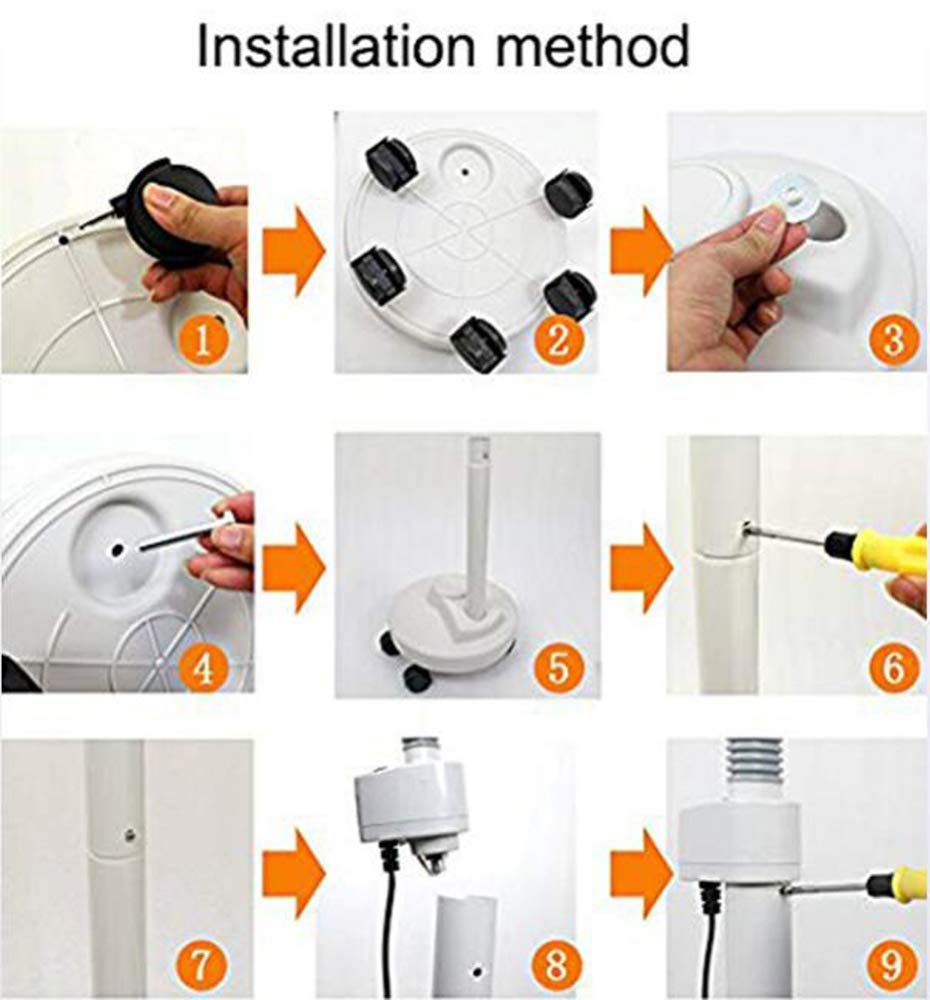 Installation method

1

2

3

4

5

6

7

8

9