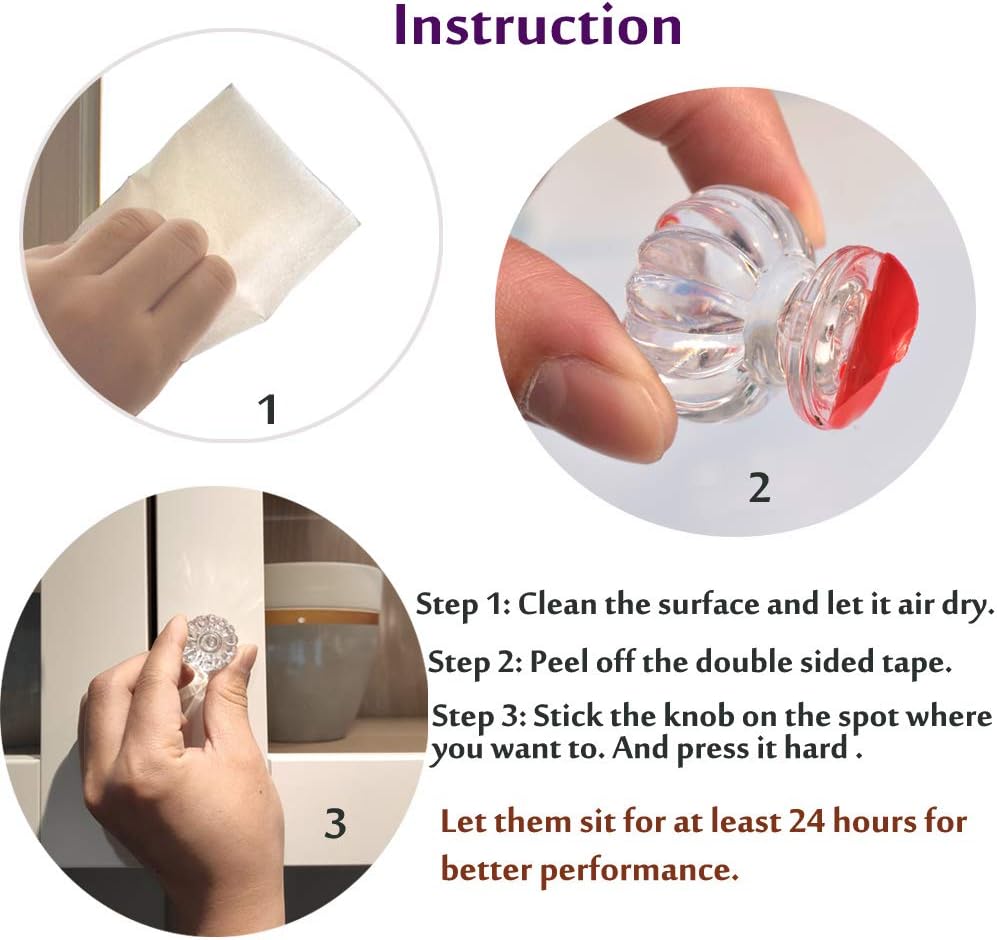 Instruction

1

2

3

Step 1: Clean the surface and let it air dry.

Step 2: Peel off the double sided tape.

Step 3: Stick the knob on the spot where you want to. And press it hard .

Let them sit for at least 24 hours for better performance.