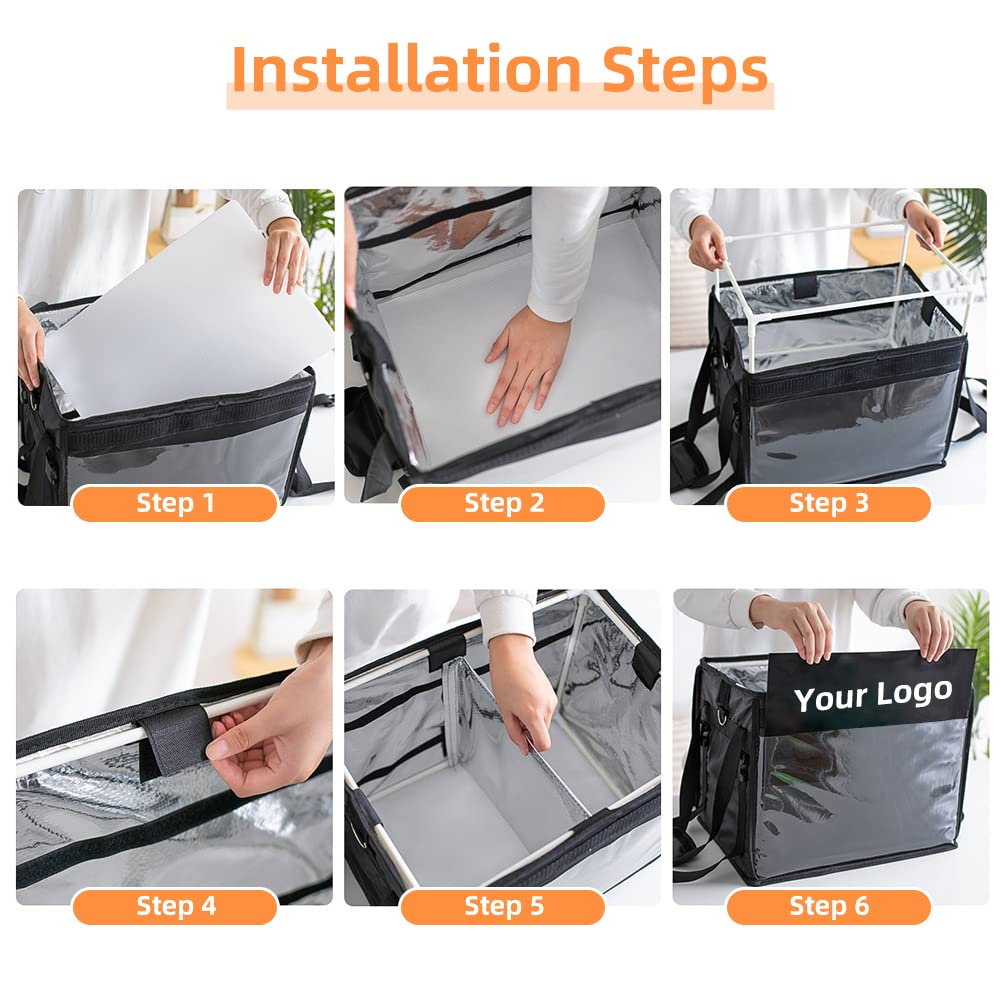 Installation Steps

Step 1

Step 2

Step 3

Step 4

Step 5

Your Logo

Step 6