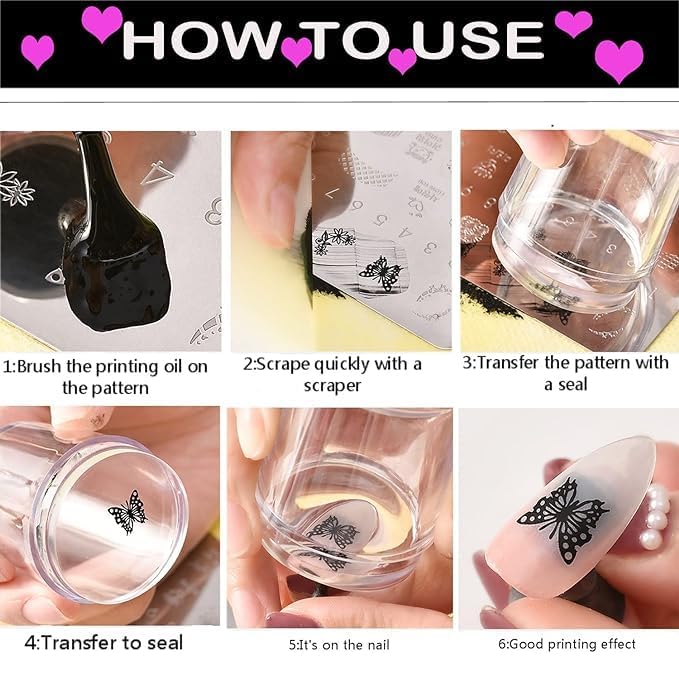 HOW TO USE

1:Brush the printing oil on the pattern

2:Scrape quickly with a scraper

3:Transfer the pattern with a seal

4:Transfer to seal

5:It's on the nail

6:Good printing effect