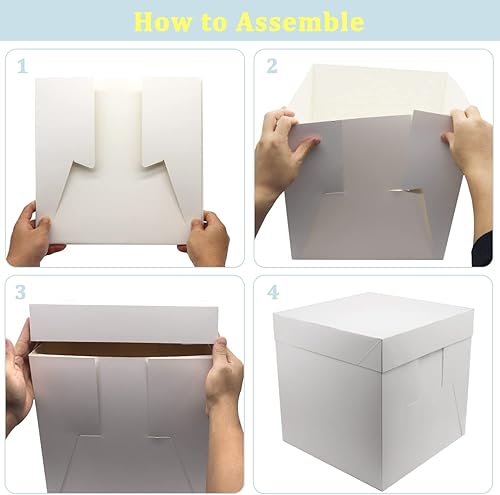 How to Assemble

1

2

3

4