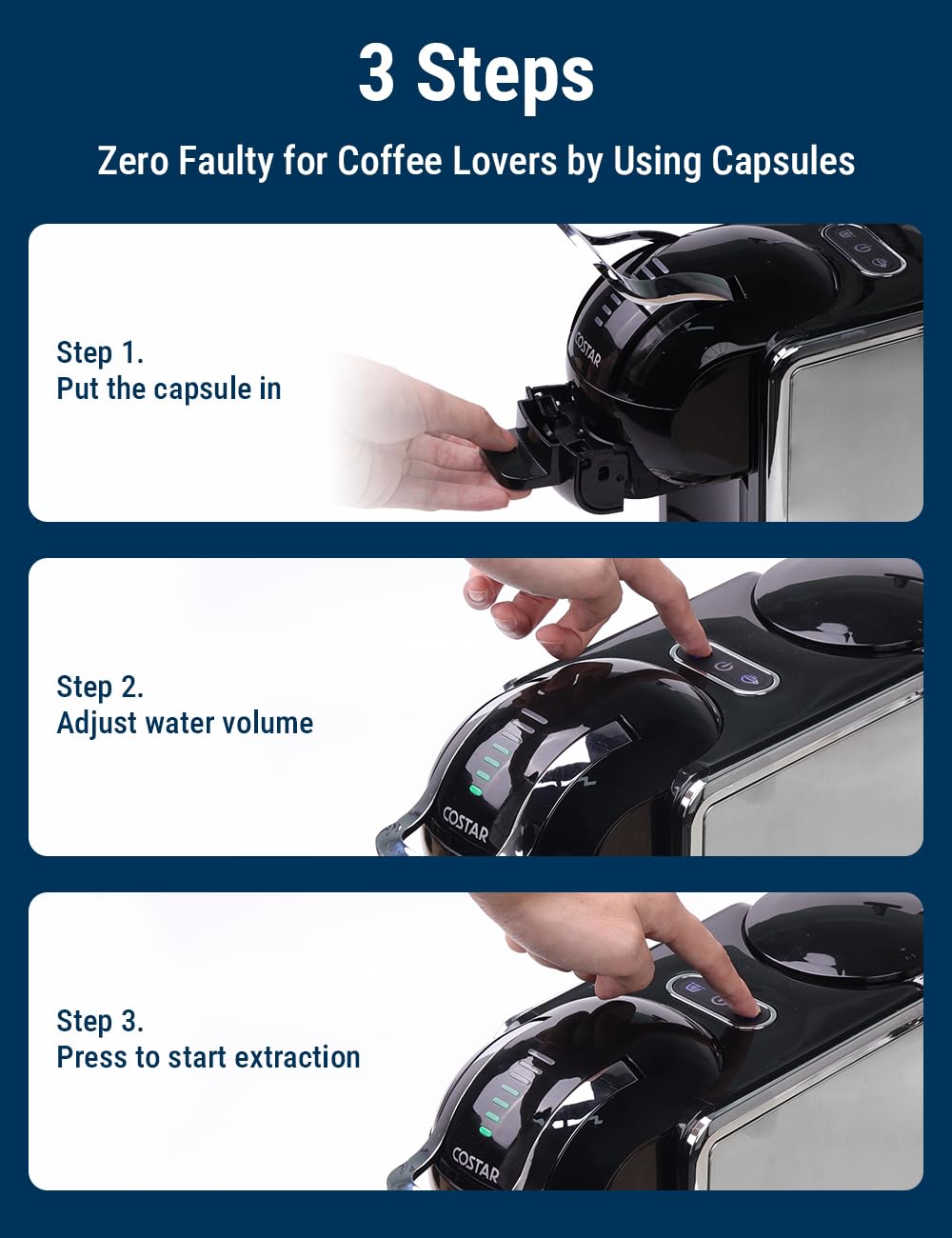 3 Steps

Zero Faulty for Coffee Lovers by Using Capsules

Step 1.
Put the capsule in

COSTAR

Step 2.
Adjust water volume

COSTAR

Step 3.
Press to start extraction

COSTAR