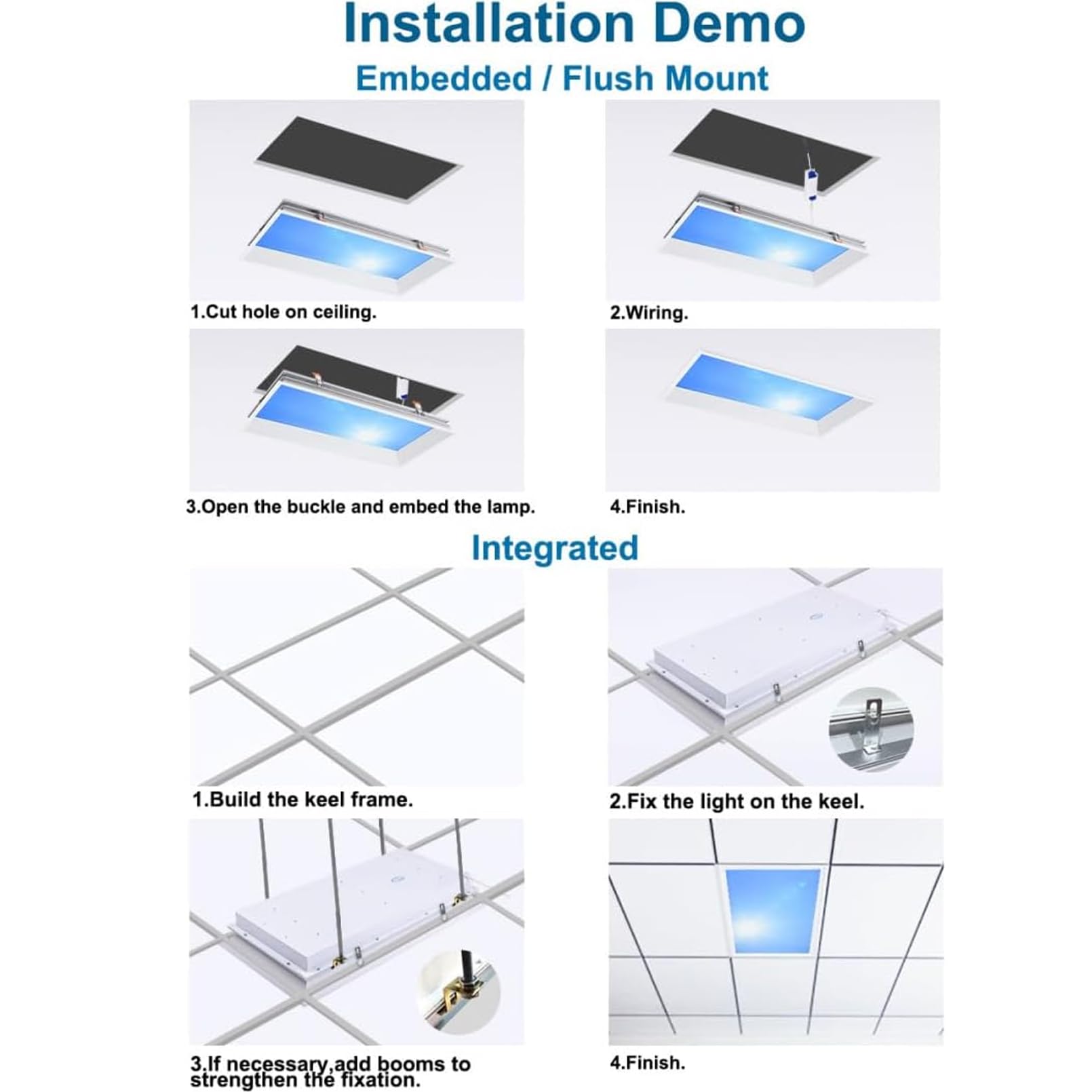 Installation Demo

Embedded / Flush Mount

1.Cut hole on ceiling.

2.Wiring.

3.Open the buckle and embed the lamp.

4.Finish.

Integrated

1.Build the keel frame.

2.Fix the light on the keel.

3.If necessary,add booms to strengthen the fixation.

4.Finish.