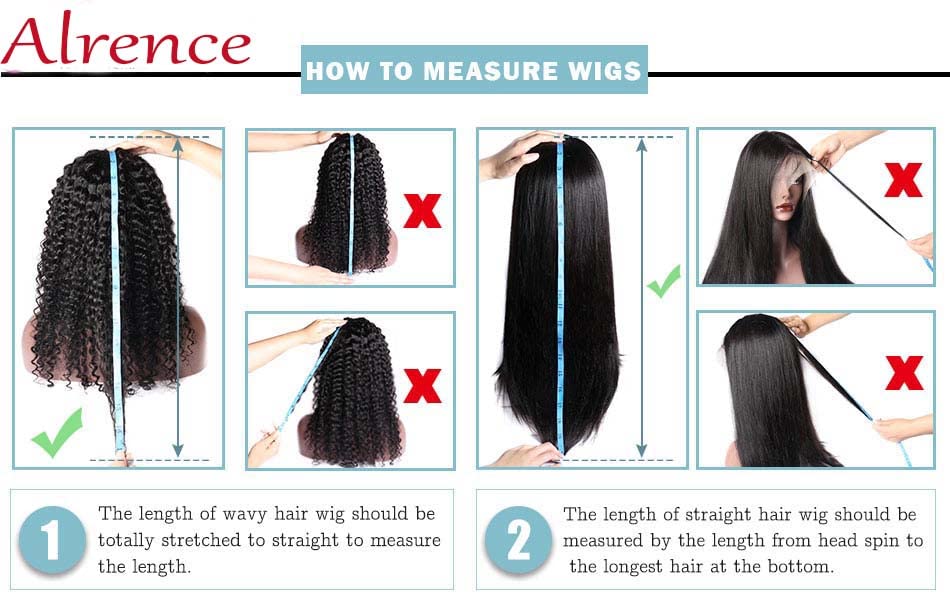 Alrence

HOW TO MEASURE WIGS

1 The length of wavy hair wig should be totally stretched to straight to measure the length.

2 The length of straight hair wig should be measured by the length from head spin to the longest hair at the bottom.