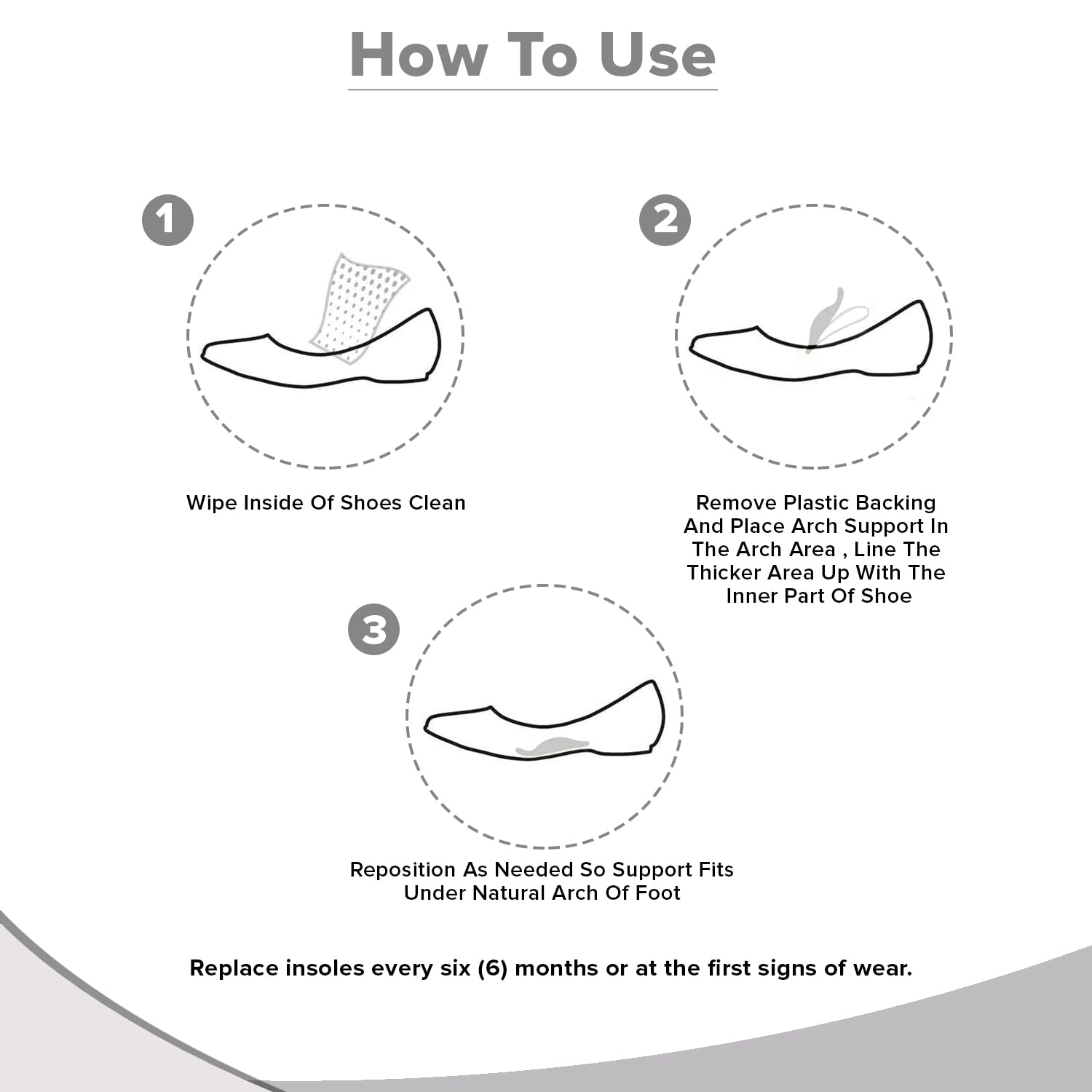 How To Use

1

Wipe Inside Of Shoes Clean

2

Remove Plastic Backing And Place Arch Support In The Arch Area , Line The Thicker Area Up With The Inner Part Of Shoe

3

Reposition As Needed So Support Fits Under Natural Arch Of Foot

Replace insoles every six (6) months or at the first signs of wear.