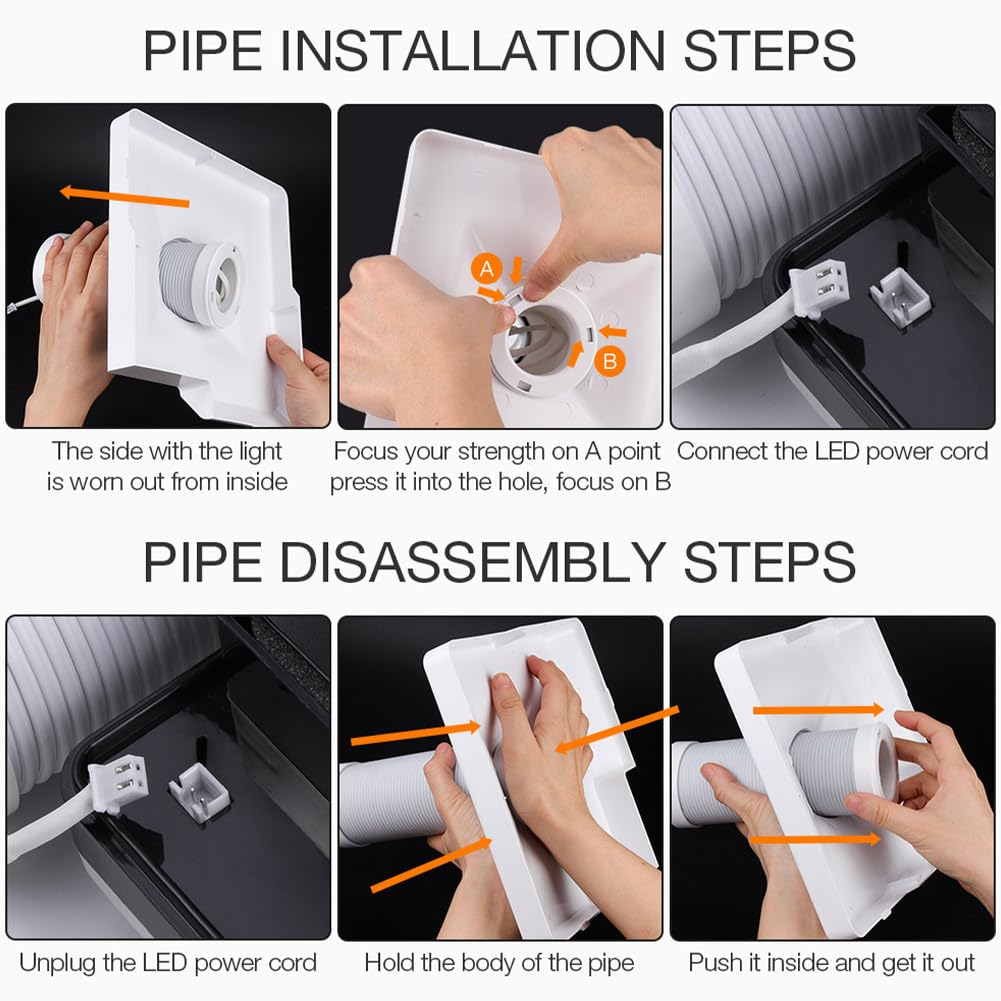 PIPE INSTALLATION STEPS

A

B

The side with the light is worn out from inside

Focus your strength on A point press it into the hole, focus on B

Connect the LED power cord

PIPE DISASSEMBLY STEPS

Unplug the LED power cord

Hold the body of the pipe

Push it inside and get it out