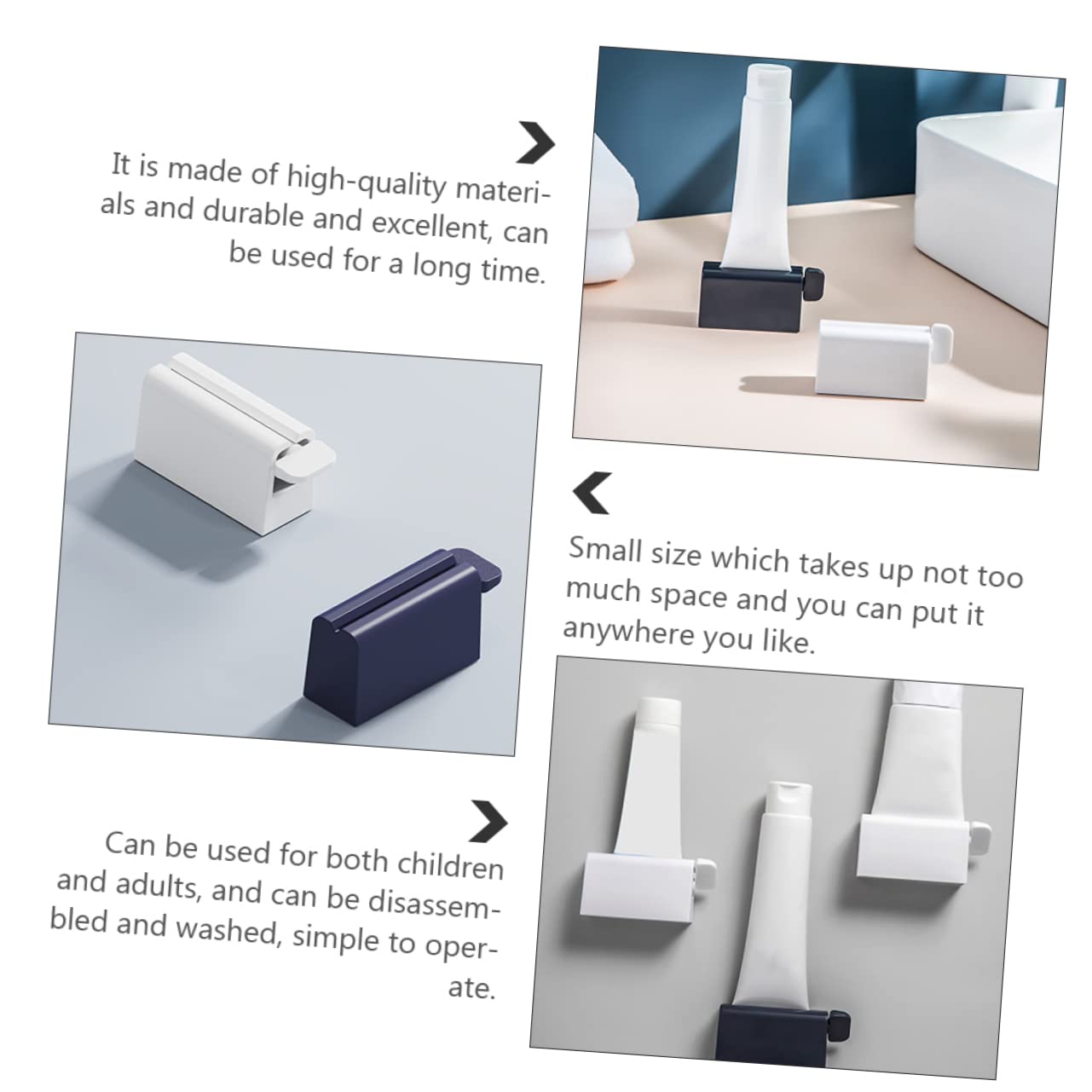 It is made of high-quality materials and durable and excellent, can be used for a long time.

Small size which takes up not too much space and you can put it anywhere you like.

Can be used for both children and adults, and can be disassembled and washed, simple to operate.