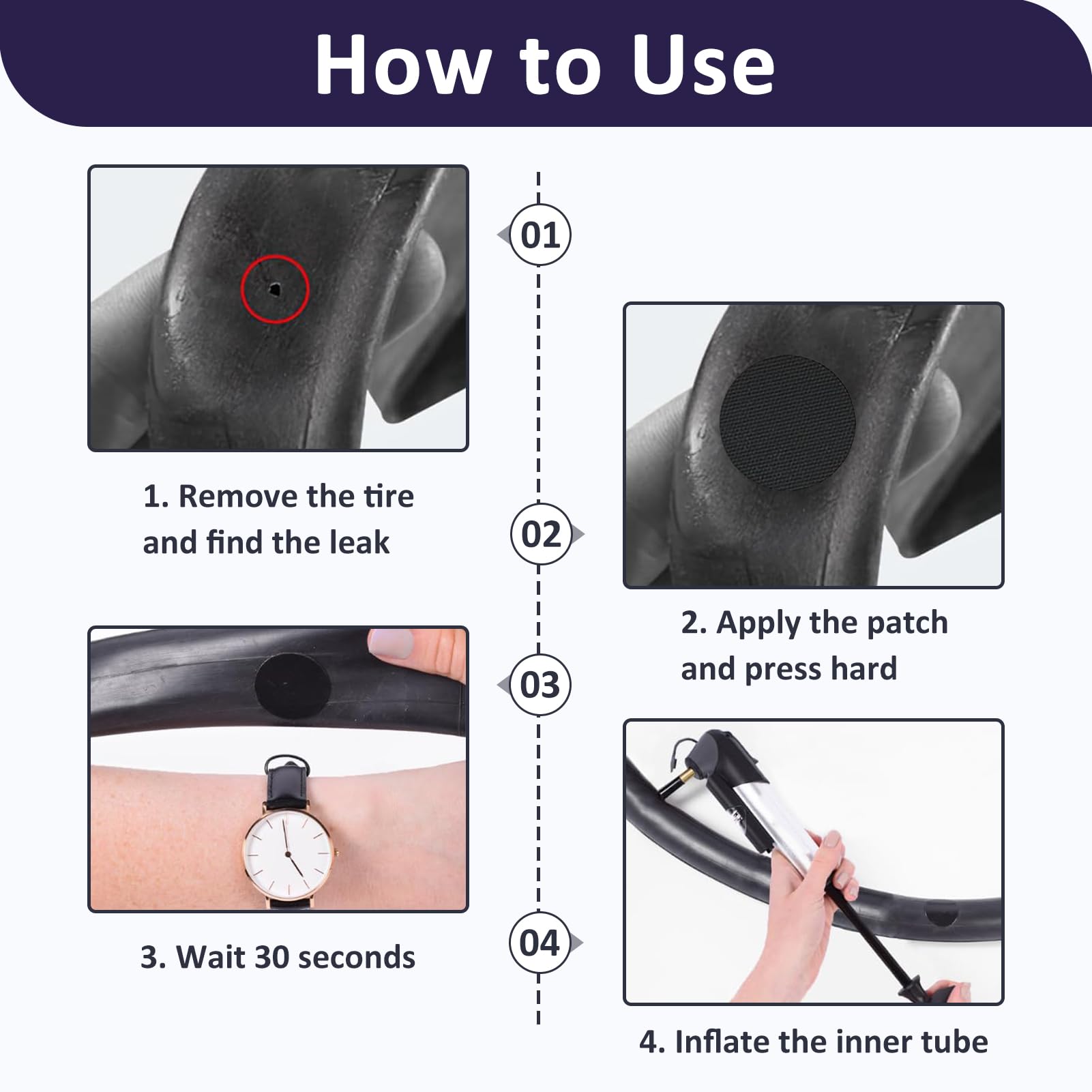 How to Use

01

1. Remove the tire and find the leak

02

2. Apply the patch and press hard

03

3. Wait 30 seconds

04

4. Inflate the inner tube