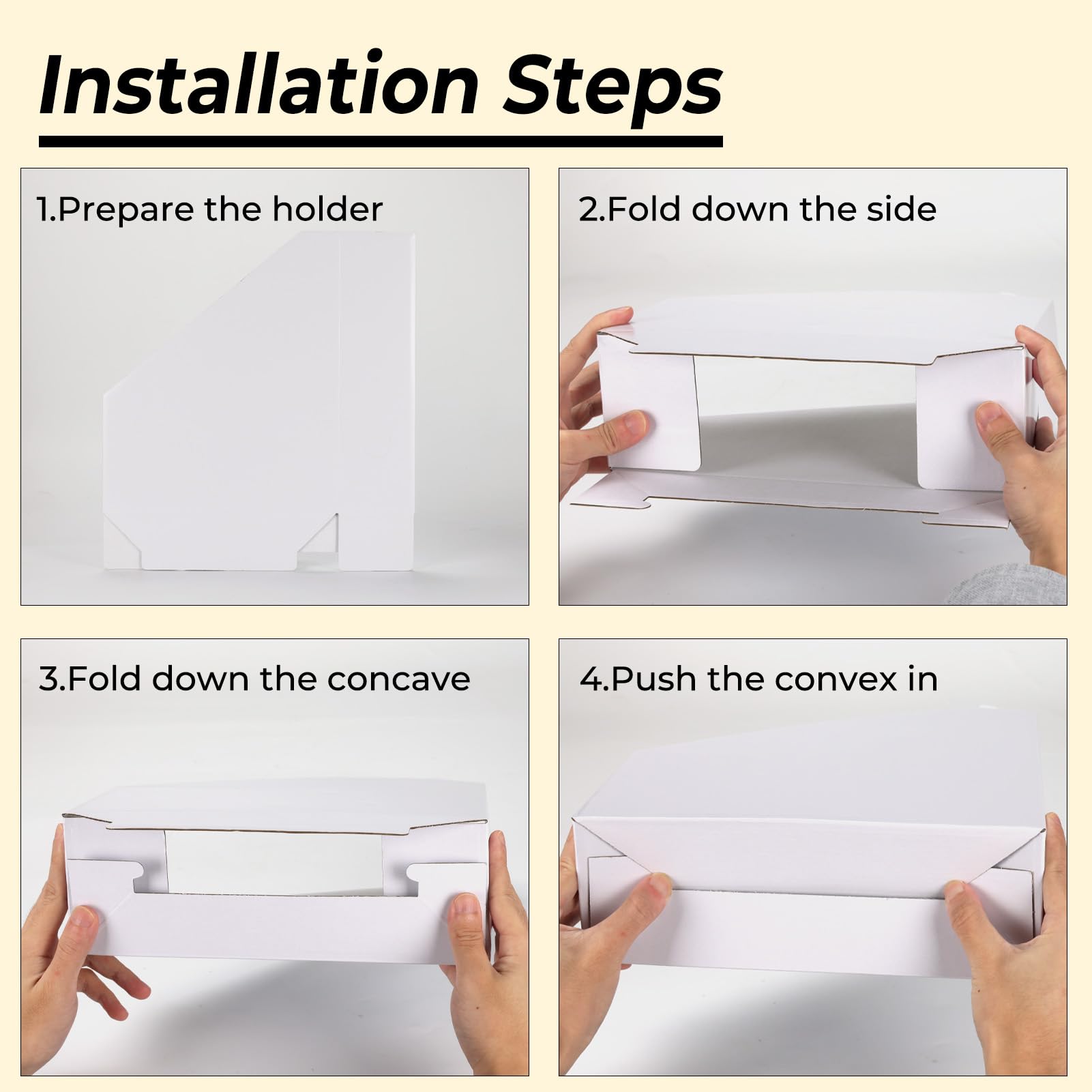 Installation Steps

1.Prepare the holder

2.Fold down the side

3.Fold down the concave

4.Push the convex in