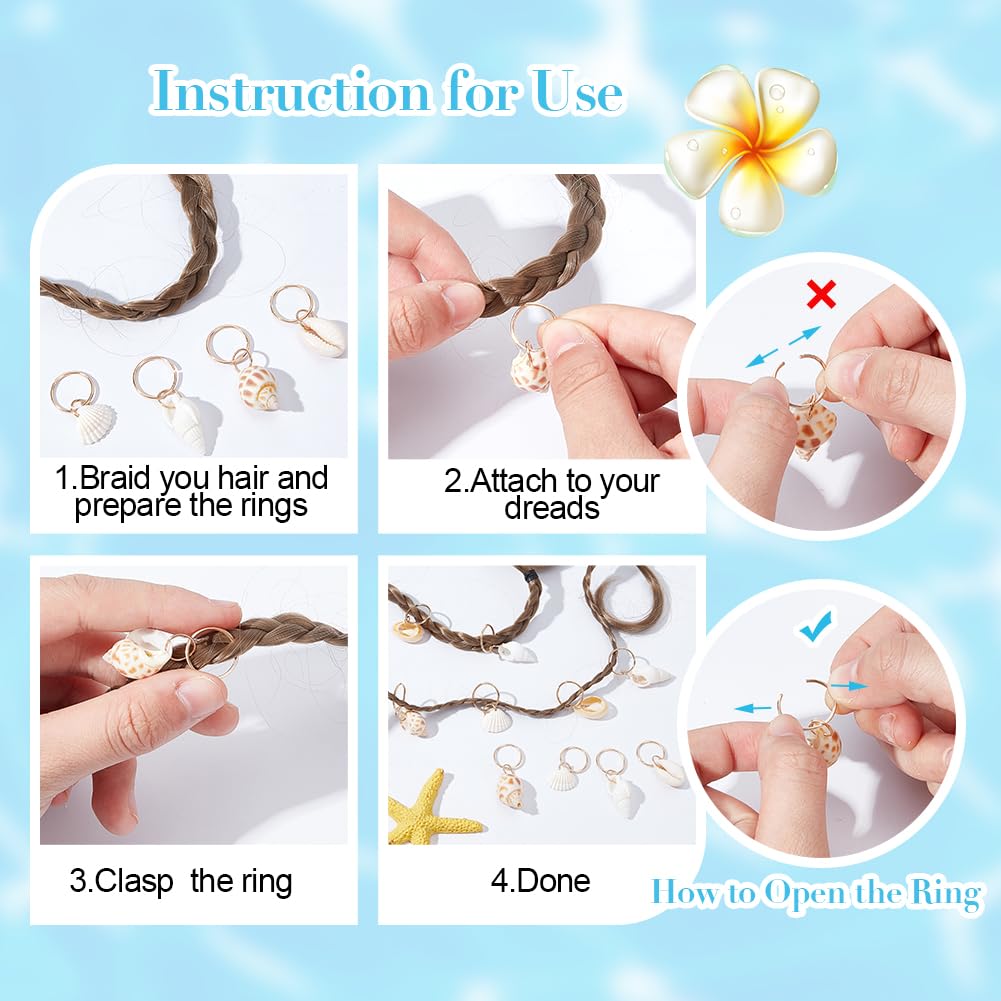 Instruction for Use

1.Braid you hair and prepare the rings

2.Attach to your dreads

3.Clasp the ring

4.Done

How to Open the Ring