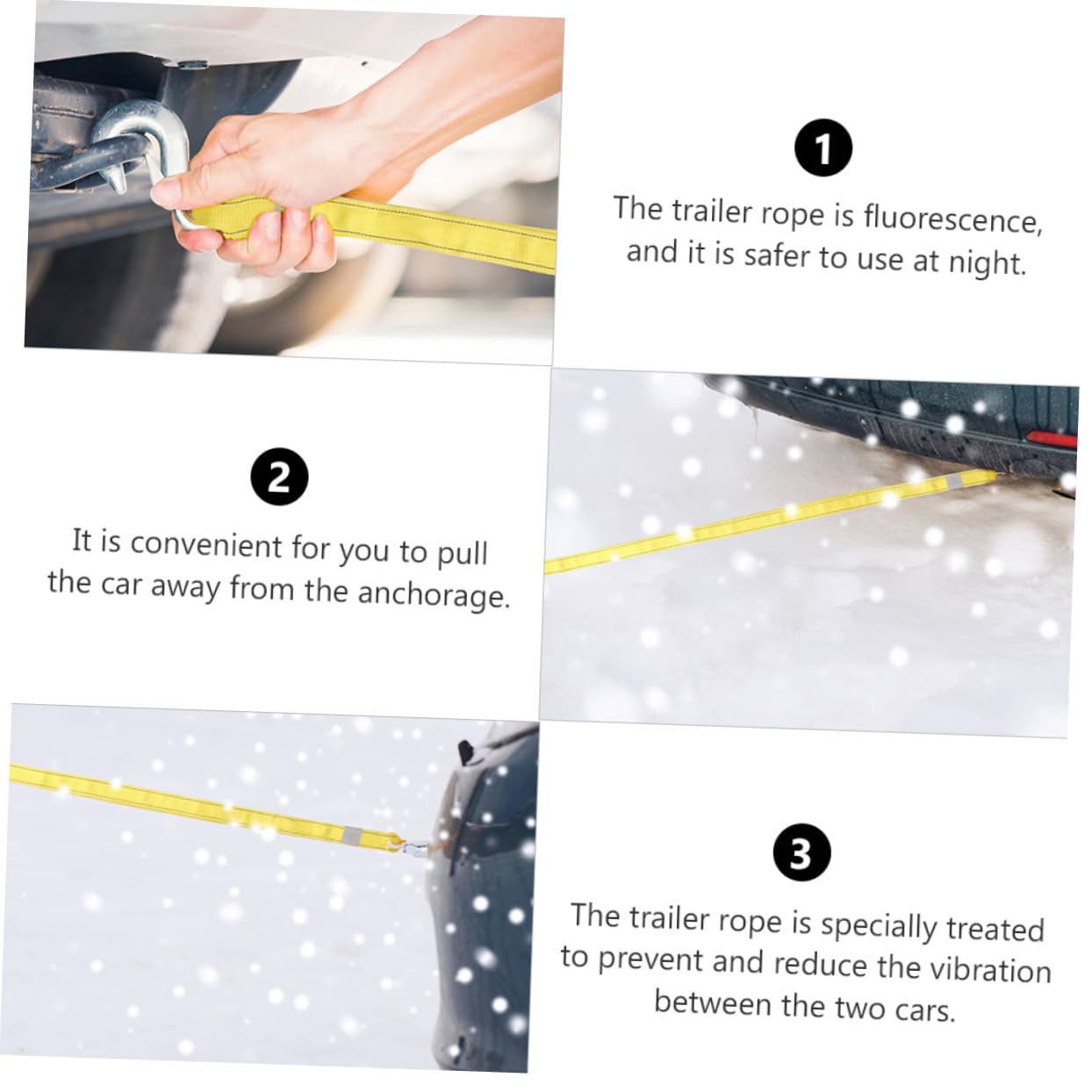 1

The trailer rope is fluorescence, and it is safer to use at night.

2

It is convenient for you to pull the car away from the anchorage.

3

The trailer rope is specially treated to prevent and reduce the vibration between the two cars.