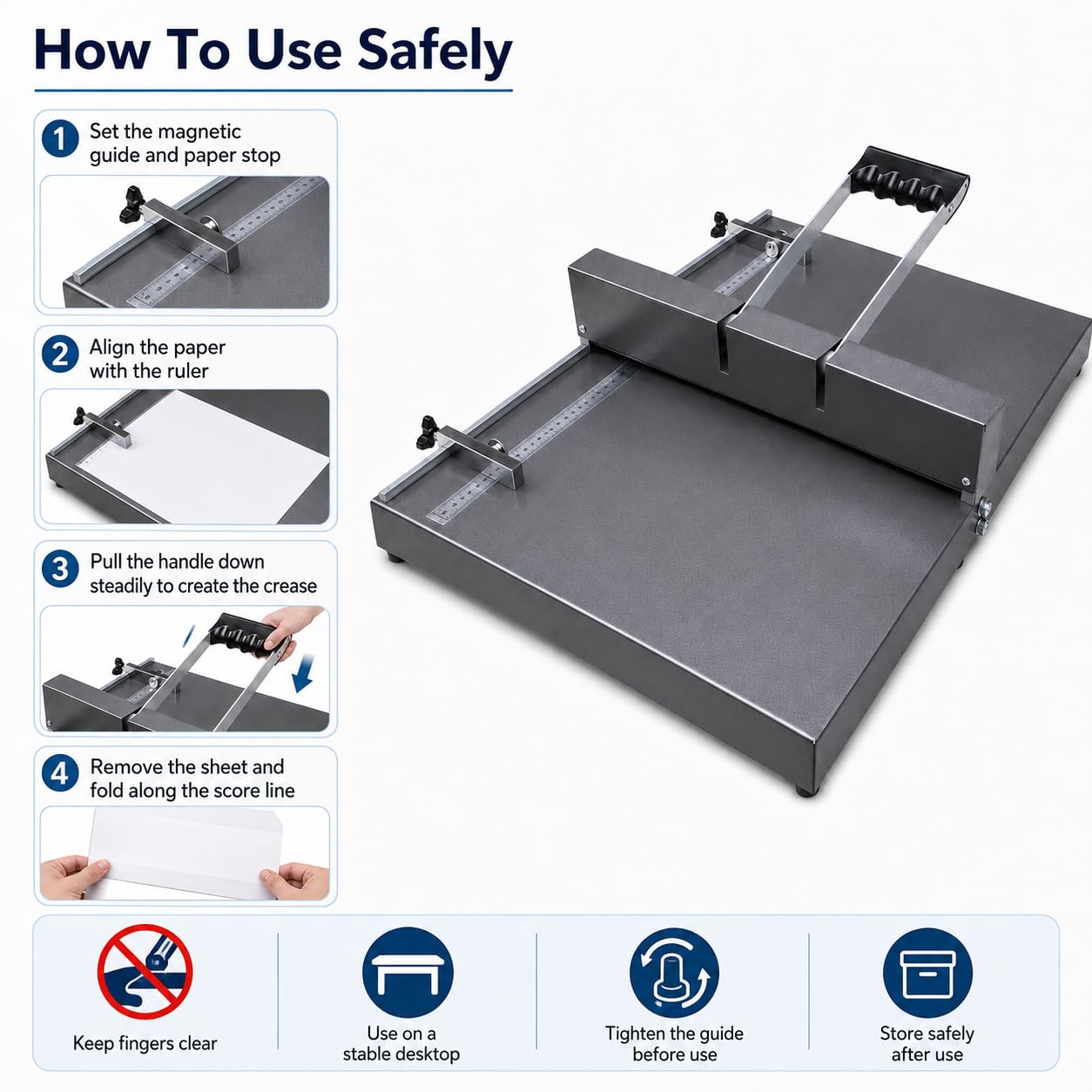 How To Use Safely

1 Set the magnetic guide and paper stop

2 Align the paper with the ruler

3 Pull the handle down steadily to create the crease

4 Remove the sheet and fold along the score line

Keep fingers clear

Use on a stable desktop

Tighten the guide before use

Store safely after use