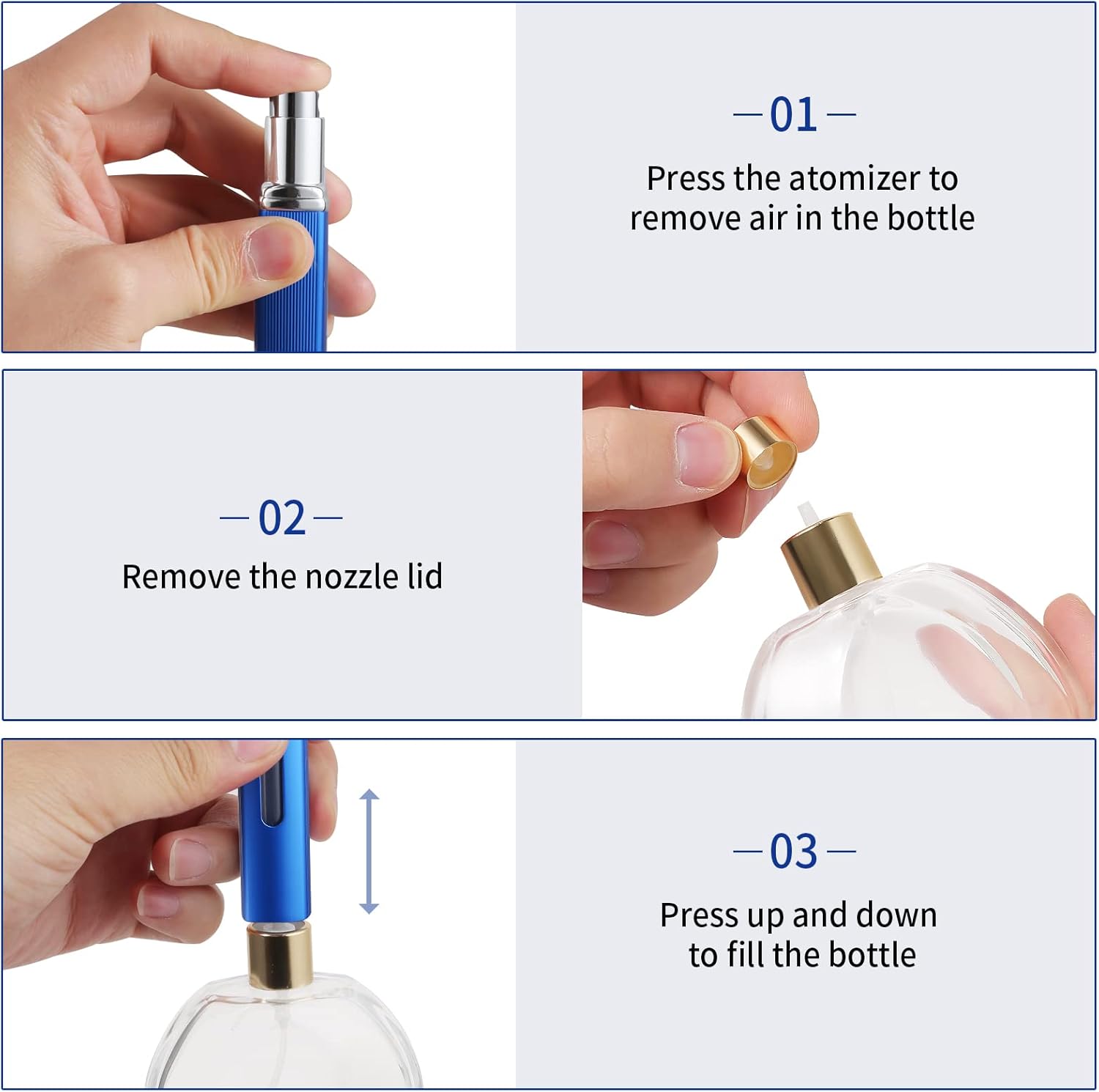 — 01 —

Press the atomizer to remove air in the bottle

— 02 —

Remove the nozzle lid

— 03 —

Press up and down to fill the bottle