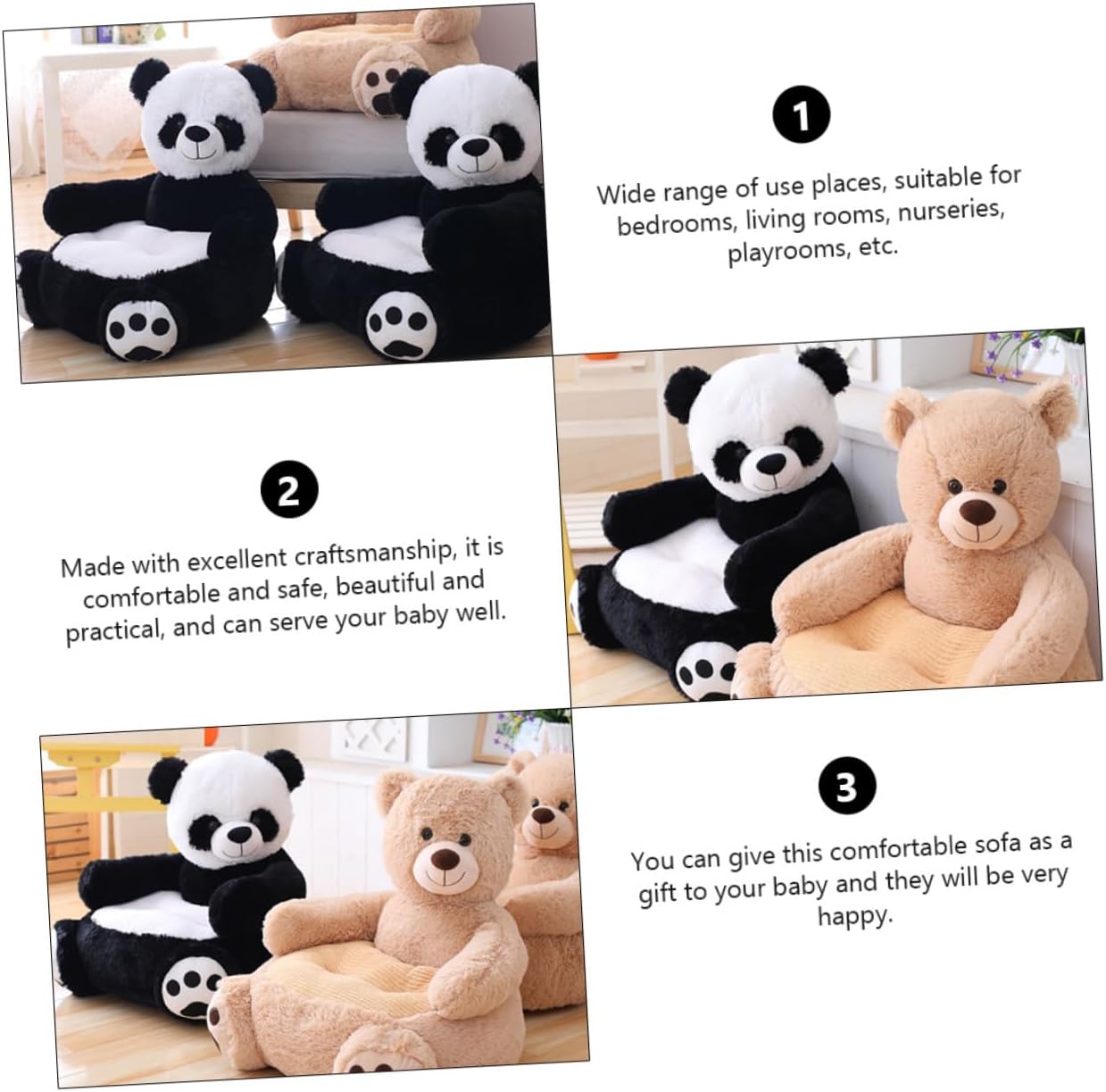 1

Wide range of use places, suitable for bedrooms, living rooms, nurseries, playrooms, etc.

2

Made with excellent craftsmanship, it is comfortable and safe, beautiful and practical, and can serve your baby well.

3

You can give this comfortable sofa as a gift to your baby and they will be very happy.