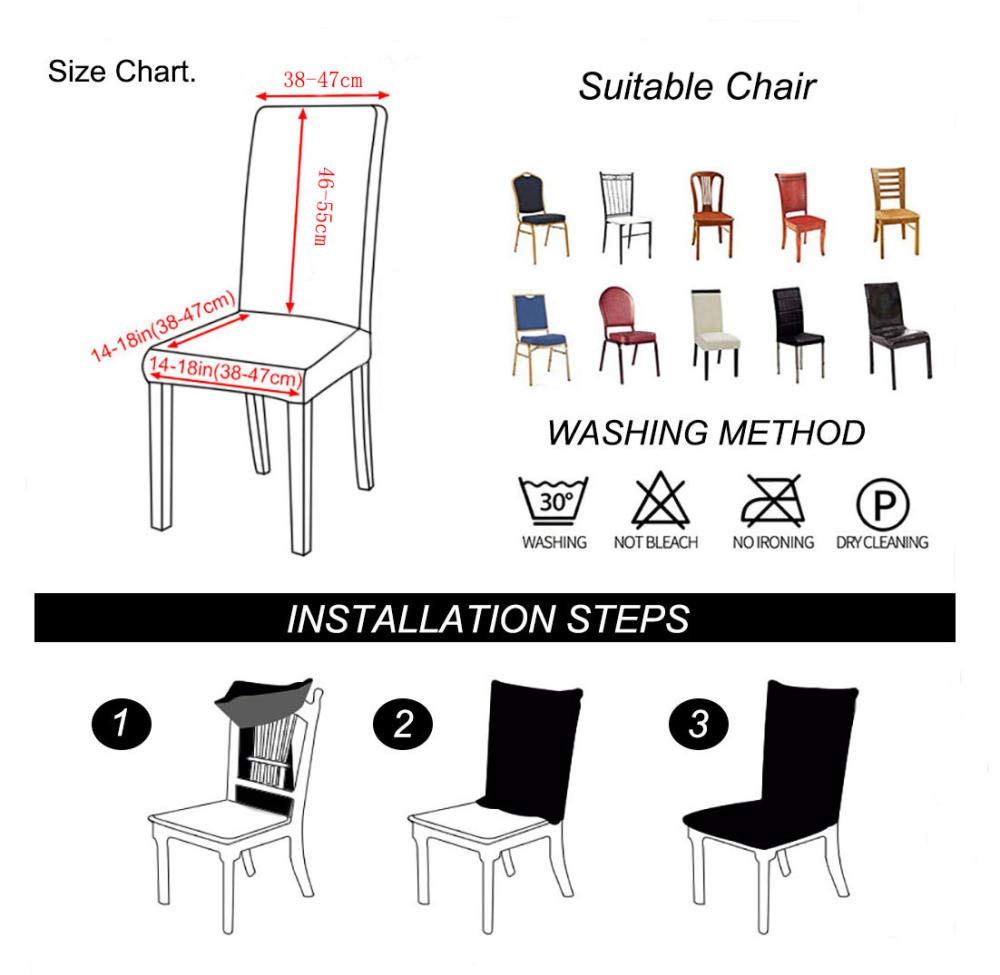 Size Chart.

38-47cm

46-55cm

14-18in(38-47cm)

14-18in(38-47cm)

Suitable Chair

WASHING METHOD

30°

WASHING

NOT BLEACH

NO IRONING

P

DRY CLEANING

INSTALLATION STEPS

1

2

3