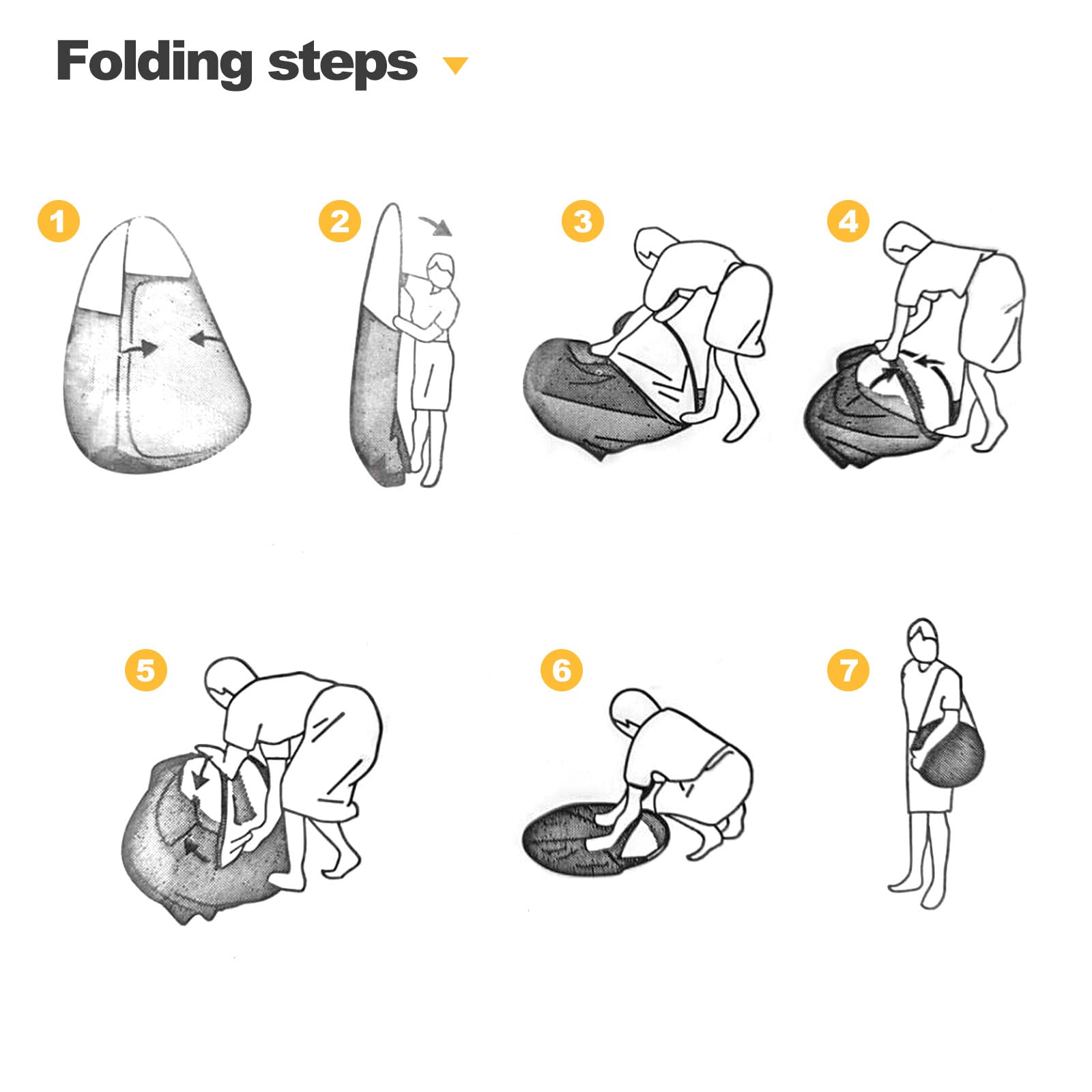 Folding steps

1

2

3

4

5

6

7