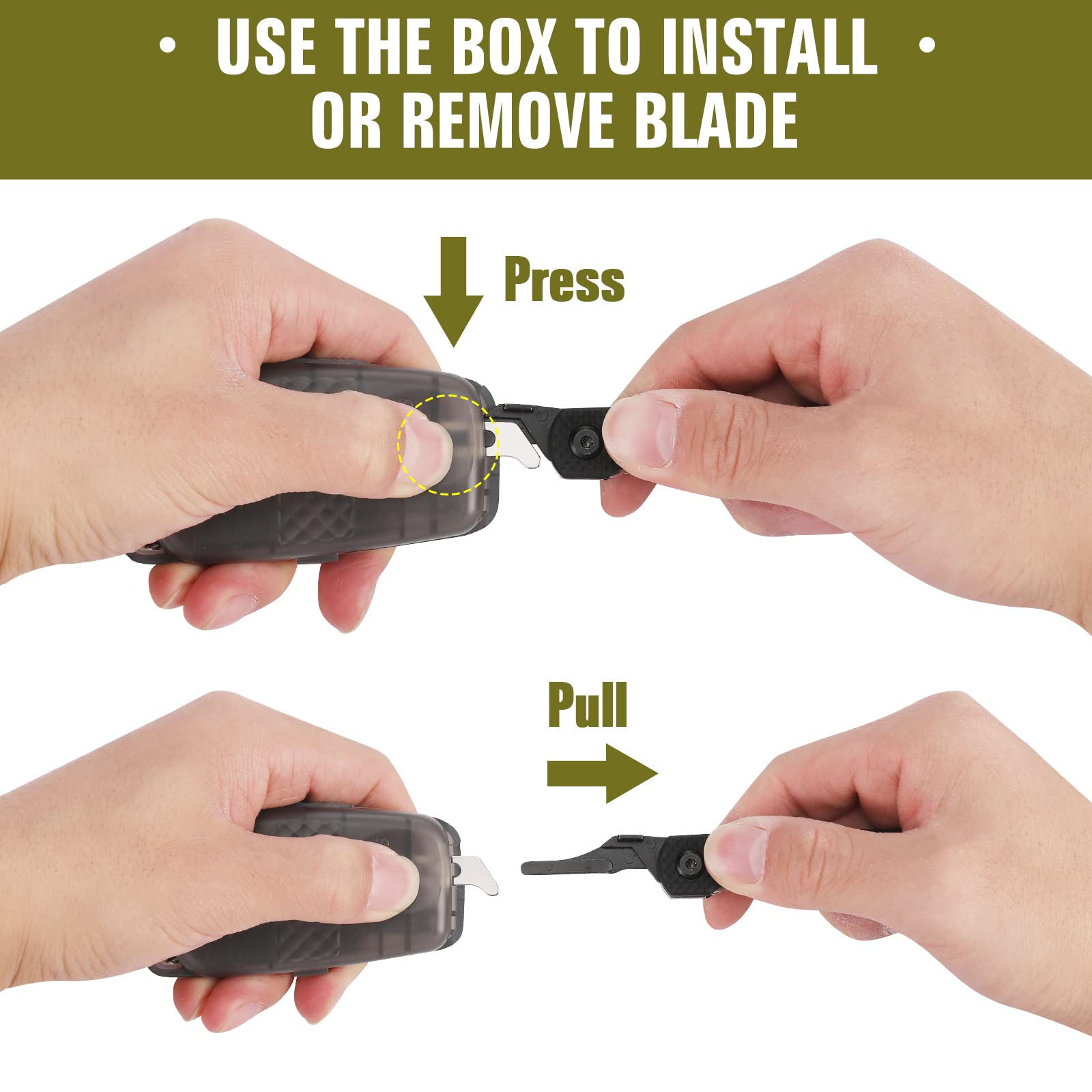 • USE THE BOX TO INSTALL •
OR REMOVE BLADE

Press

Pull