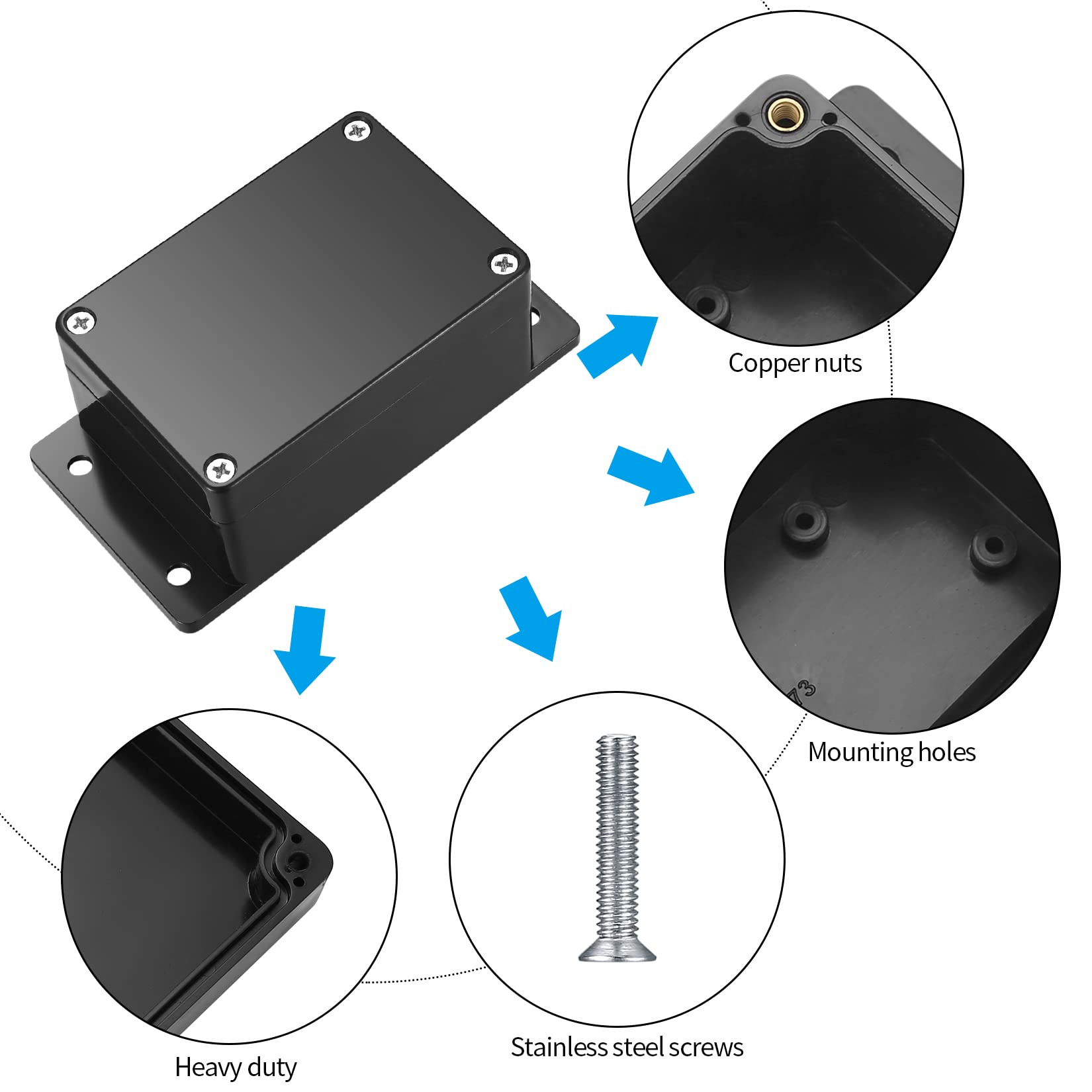 Copper nuts

Mounting holes

Heavy duty

Stainless steel screws