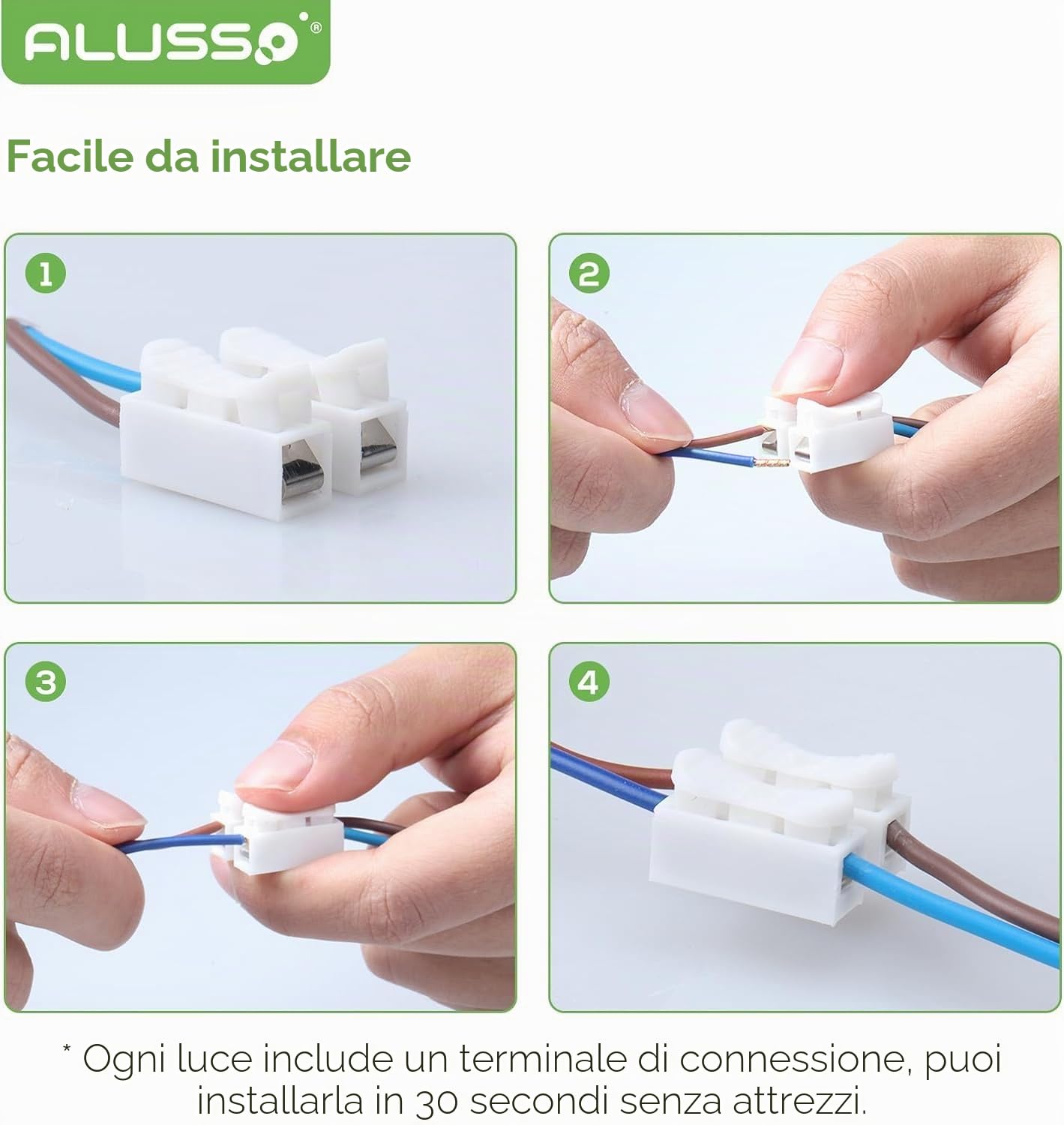 ALUSSO®

Facile da installare

1

2

3

4

* Ogni luce include un terminale di connessione, puoi installarla in 30 secondi senza attrezzi.