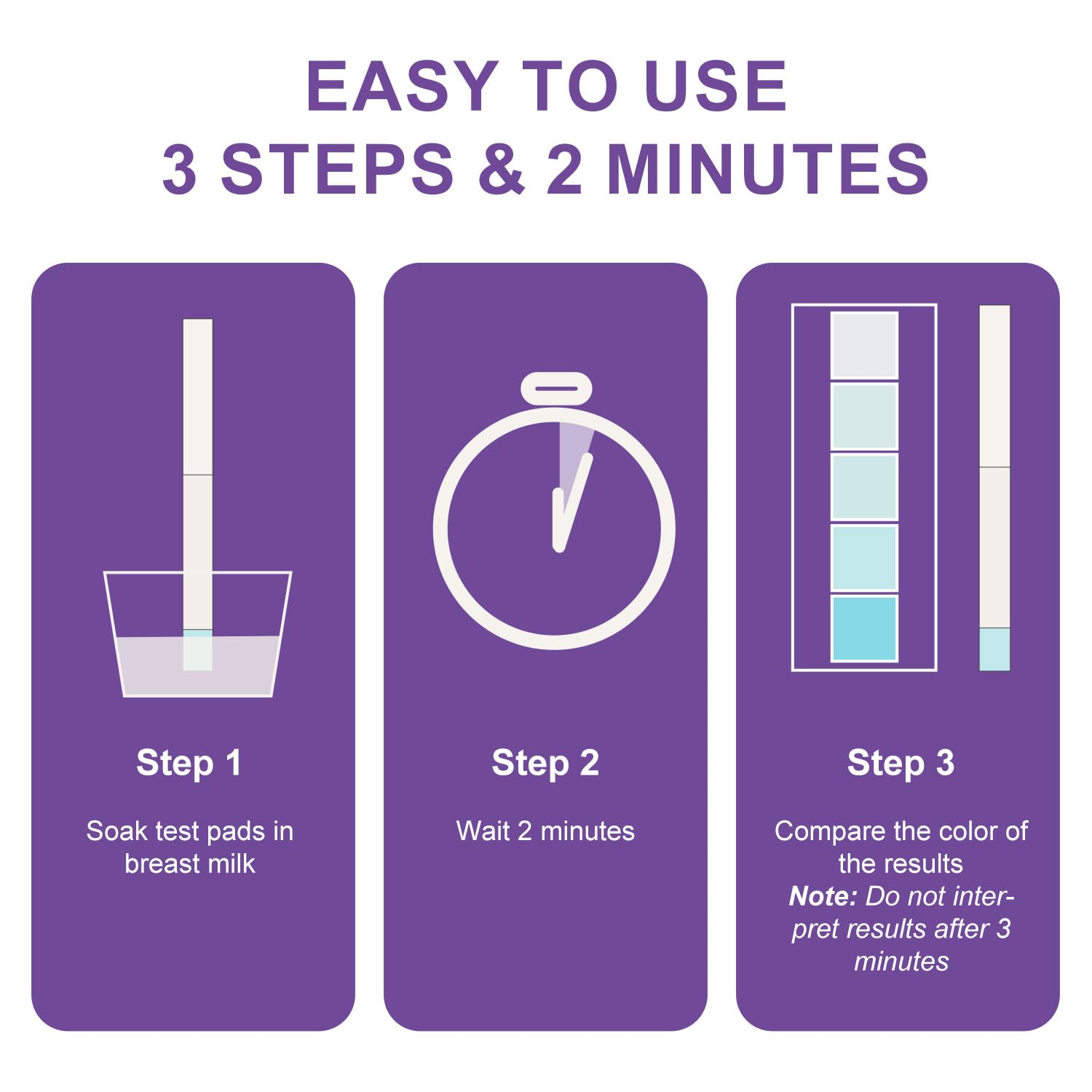 EASY TO USE
3 STEPS & 2 MINUTES

Step 1

Soak test pads in breast milk

Step 2

Wait 2 minutes

Step 3

Compare the color of the results
Note: Do not interpret results after 3 minutes