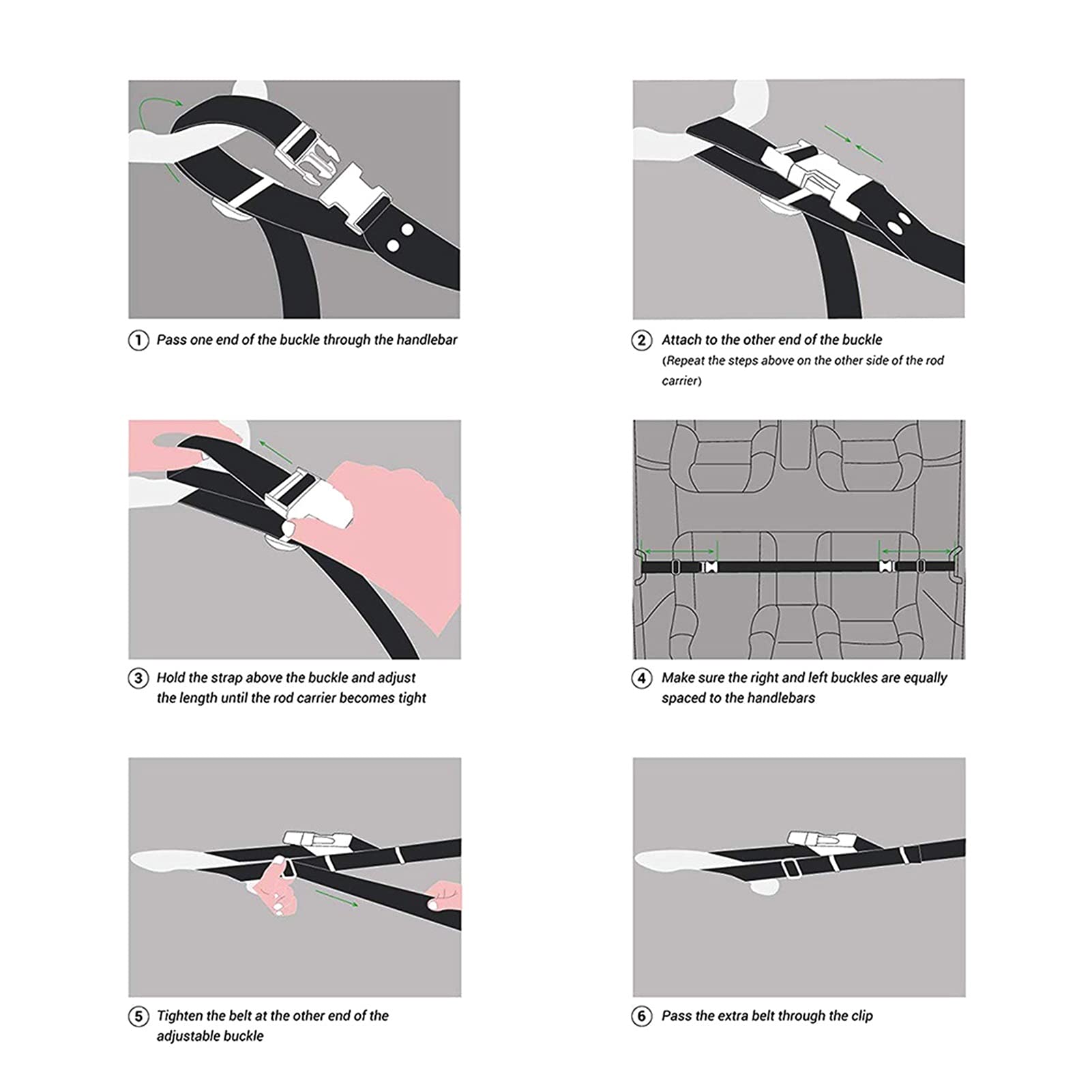 1 Pass one end of the buckle through the handlebar

2 Attach to the other end of the buckle
(Repeat the steps above on the other side of the rod carrier)

3 Hold the strap above the buckle and adjust the length until the rod carrier becomes tight

4 Make sure the right and left buckles are equally spaced to the handlebars

5 Tighten the belt at the other end of the adjustable buckle

6 Pass the extra belt through the clip