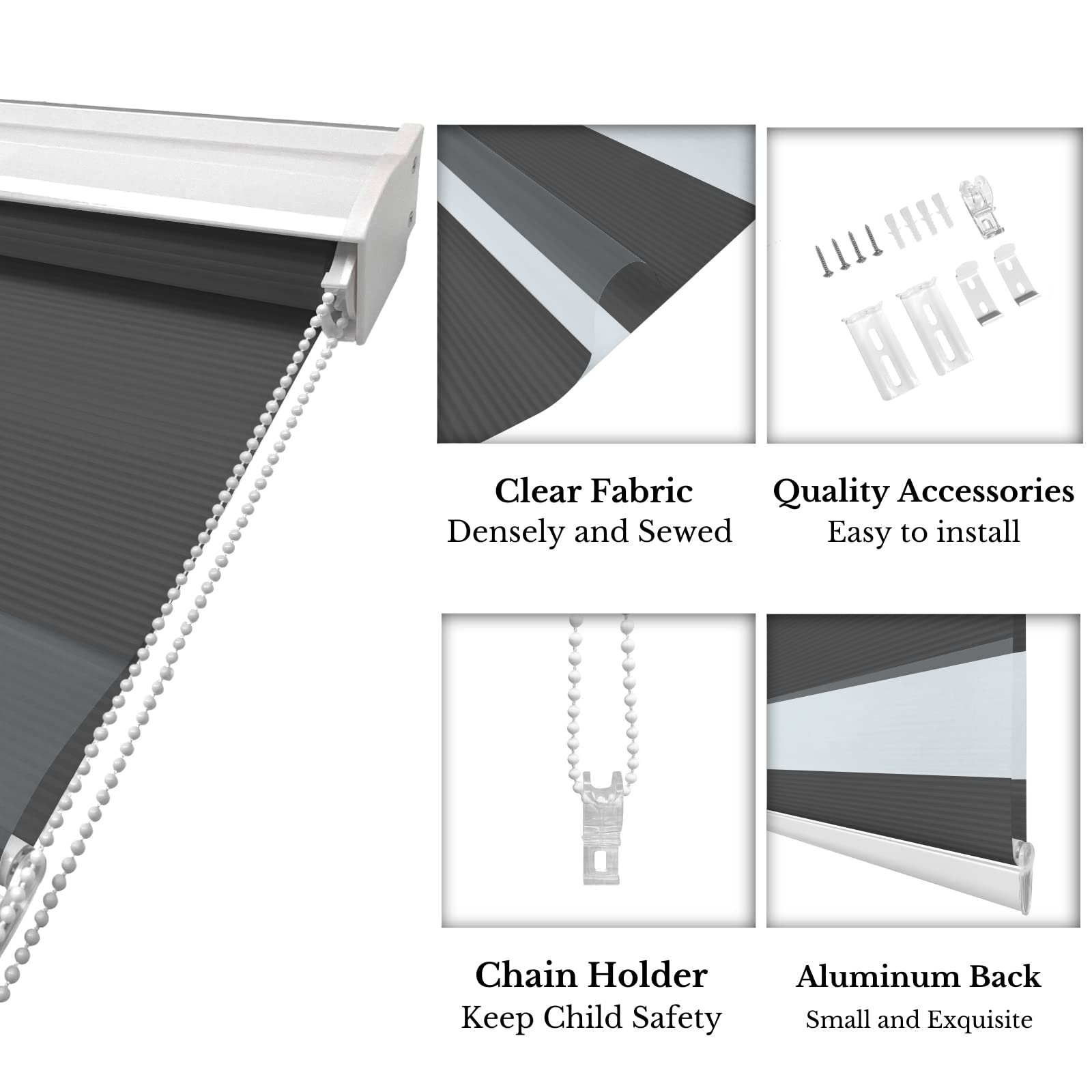 Clear Fabric
Densely and Sewed

Quality Accessories
Easy to install

Chain Holder
Keep Child Safety

Aluminum Back
Small and Exquisite