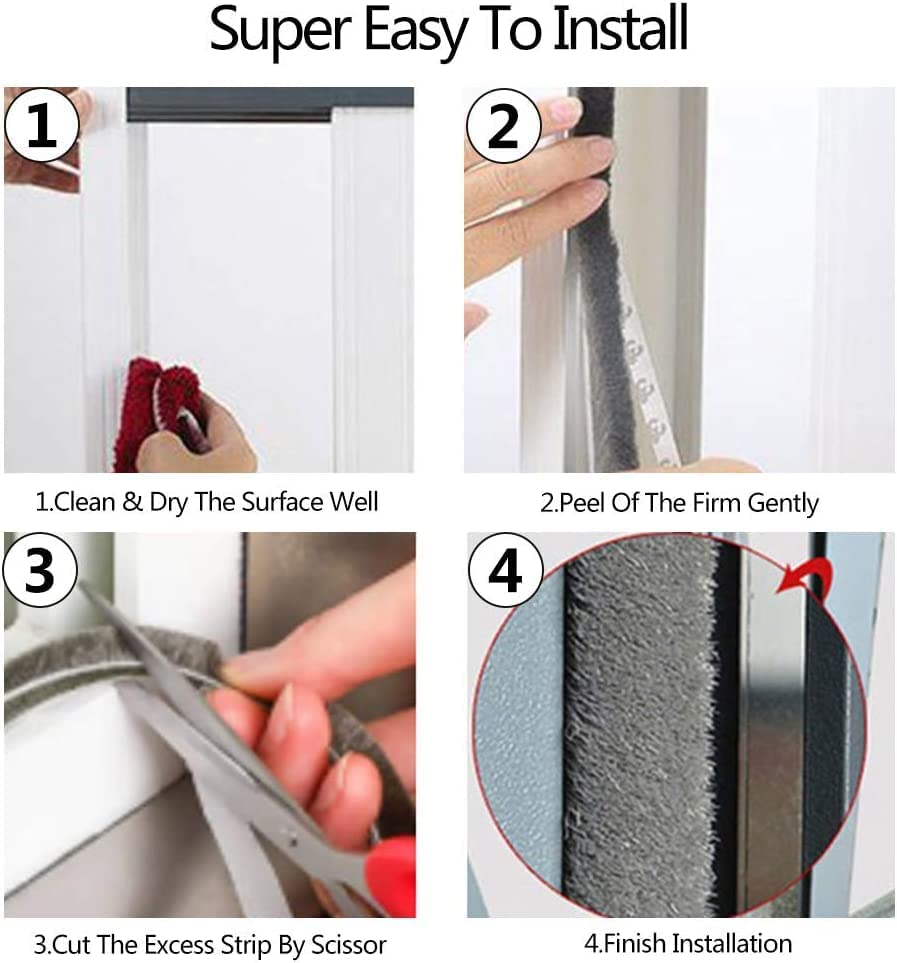 Super Easy To Install

1

1.Clean & Dry The Surface Well

2

2.Peel Of The Firm Gently

3

3.Cut The Excess Strip By Scissor

4

4.Finish Installation