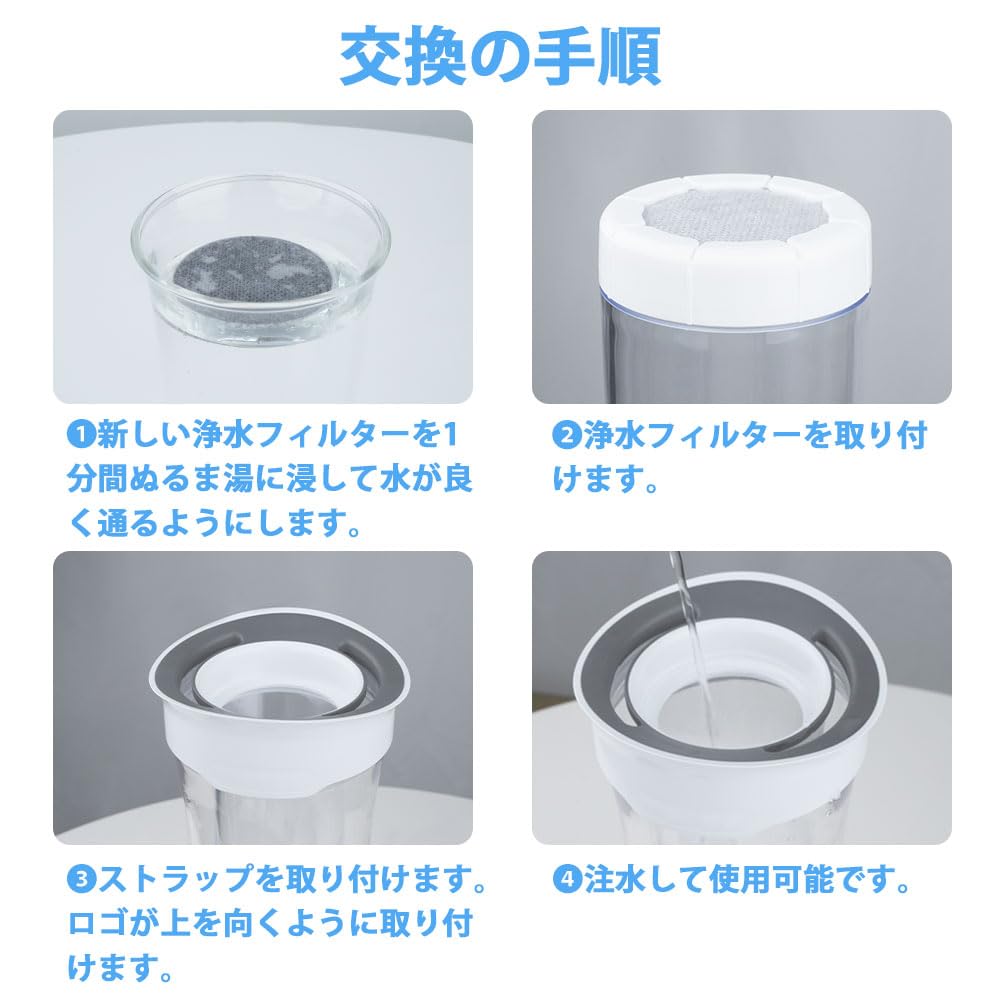 交換の手順

❶新しい浄水フィルターを1分間ぬるま湯に浸して水が良く通るようにします。

❷浄水フィルターを取り付けます。

❸ストラップを取り付けます。ロゴが上を向くように取り付けます。

❹注水して使用可能です。