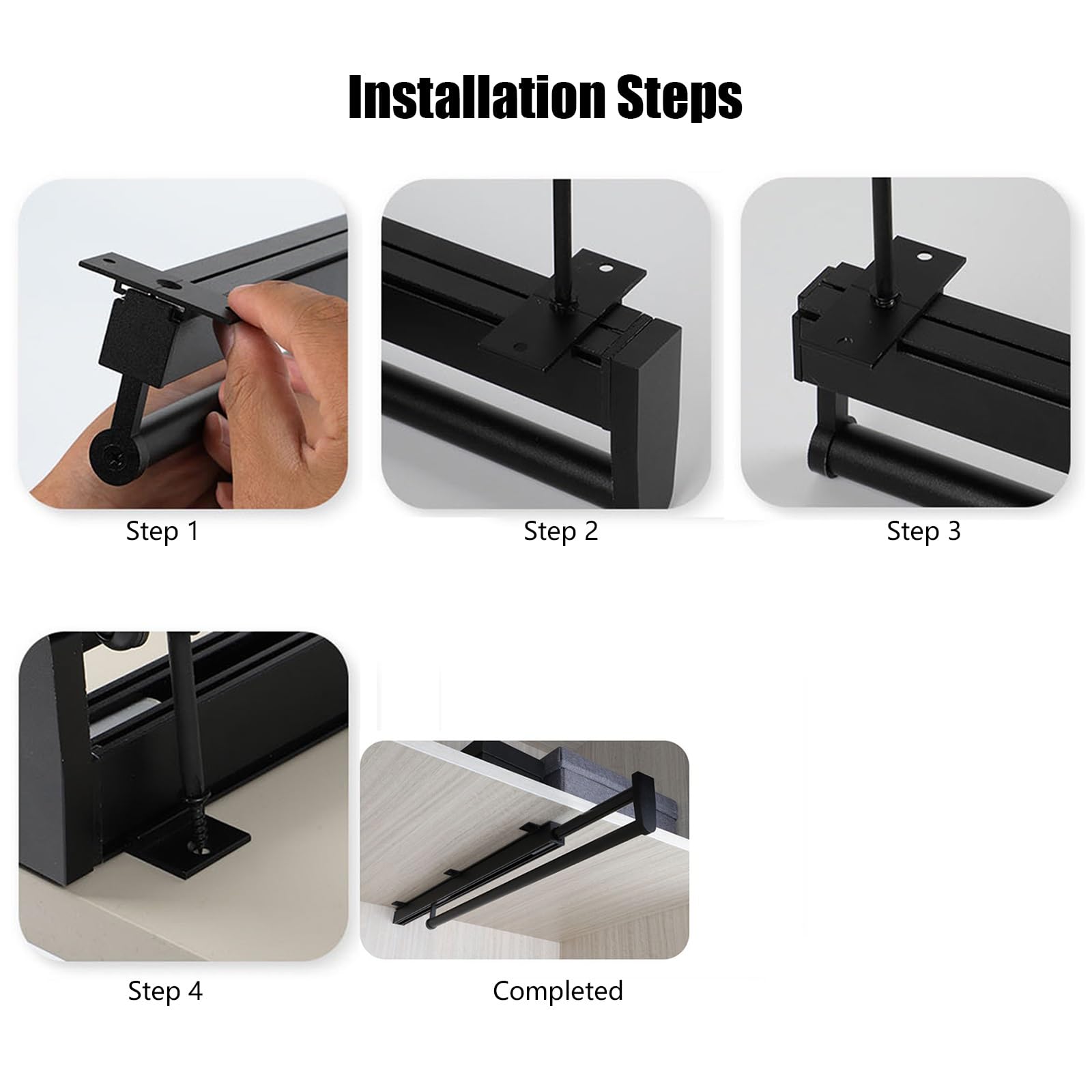 Installation Steps

Step 1

Step 2

Step 3

Step 4

Completed