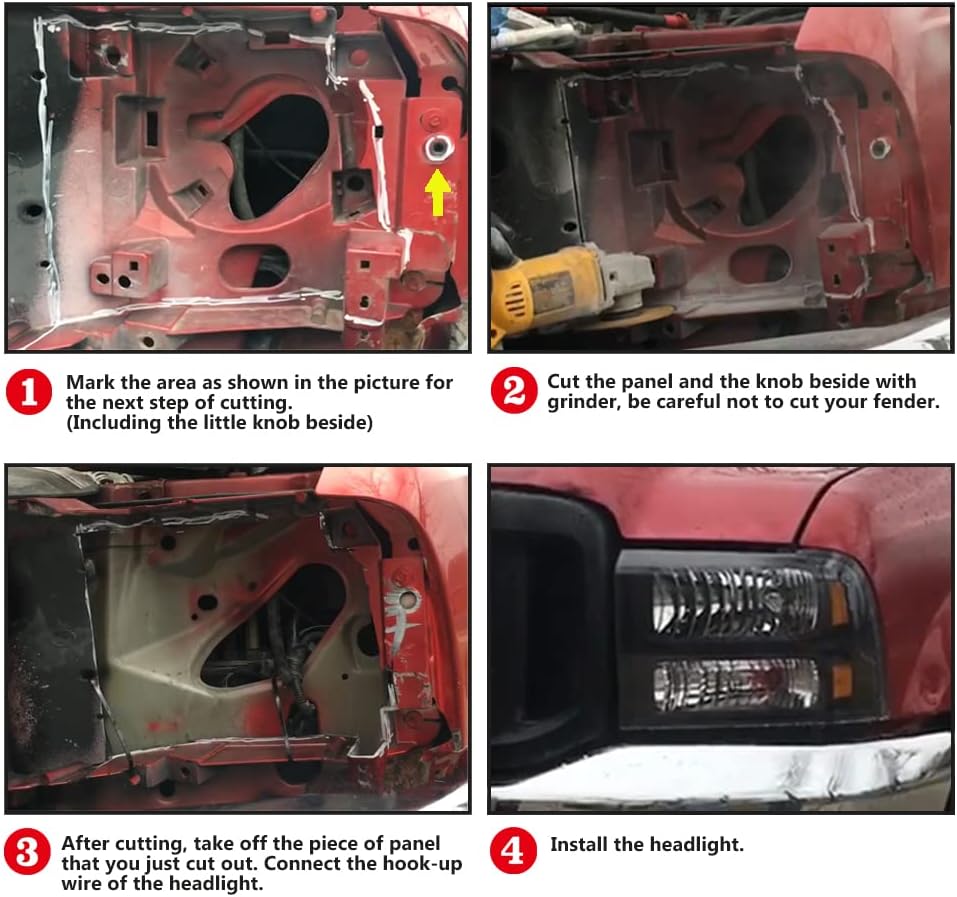 1 Mark the area as shown in the picture for the next step of cutting. (Including the little knob beside)

2 Cut the panel and the knob beside with grinder, be careful not to cut your fender.

3 After cutting, take off the piece of panel that you just cut out. Connect the hook-up wire of the headlight.

4 Install the headlight.