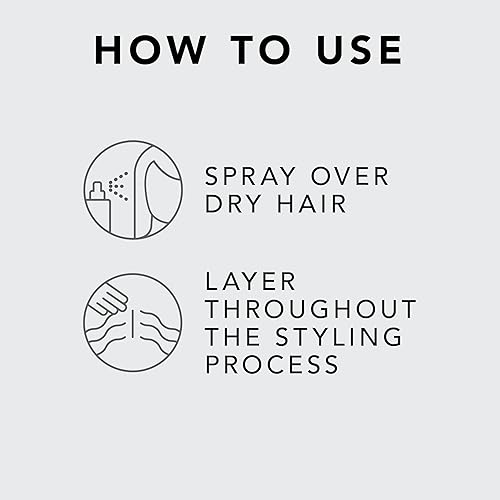 HOW TO USE

SPRAY OVER DRY HAIR

LAYER THROUGHOUT THE STYLING PROCESS