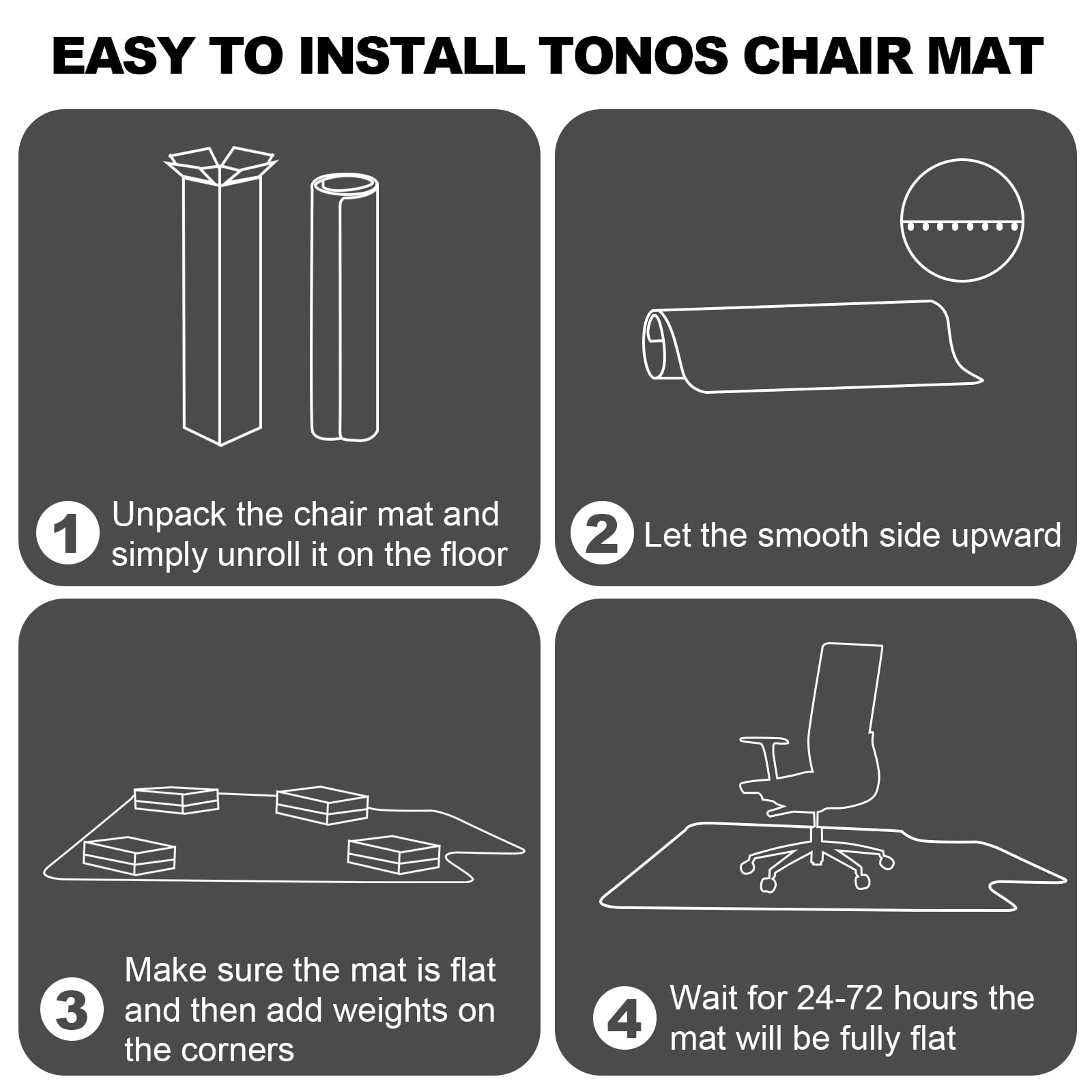 EASY TO INSTALL TONOS CHAIR MAT

1 Unpack the chair mat and simply unroll it on the floor

2 Let the smooth side upward

3 Make sure the mat is flat and then add weights on the corners

4 Wait for 24-72 hours the mat will be fully flat