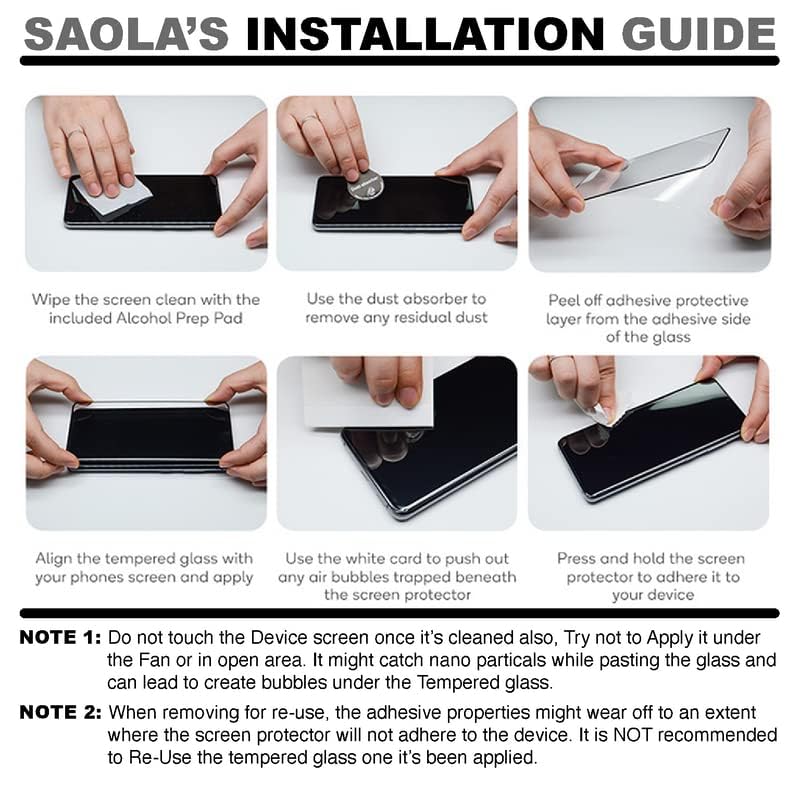 SAOLA'S INSTALLATION GUIDE

Wipe the screen clean with the included Alcohol Prep Pad

Use the dust absorber to remove any residual dust

Peel off adhesive protective layer from the adhesive side of the glass

Align the tempered glass with your phones screen and apply

Use the white card to push out any air bubbles trapped beneath the screen protector

Press and hold the screen protector to adhere it to your device

NOTE 1: Do not touch the Device screen once it's cleaned also, Try not to Apply it under the Fan or in open area. It might catch nano particals while pasting the glass and can lead to create bubbles under the Tempered glass.

NOTE 2: When removing for re-use, the adhesive properties might wear off to an extent where the screen protector will not adhere to the device. It is NOT recommended to Re-Use the tempered glass one it's been applied.