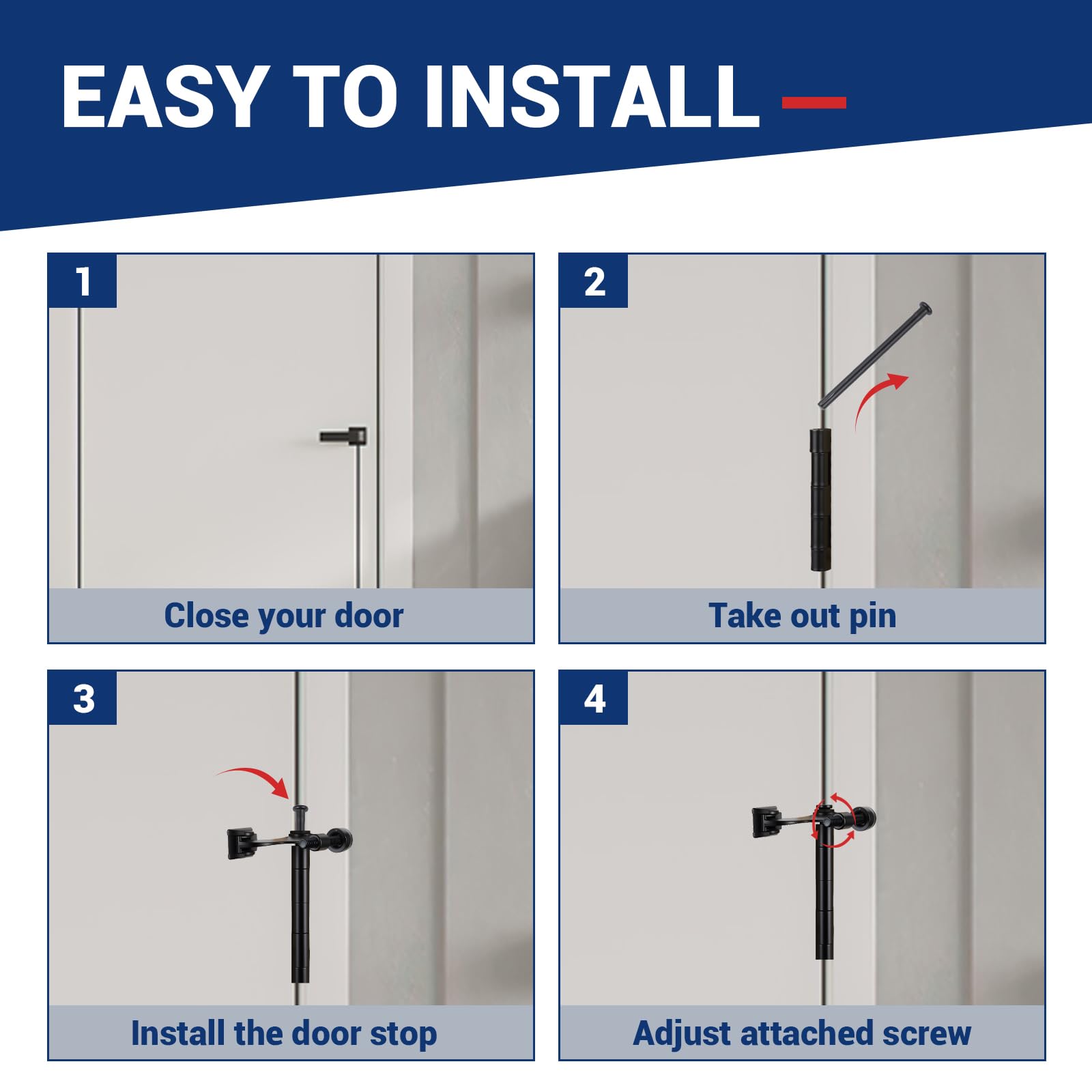 EASY TO INSTALL

1
Close your door

2
Take out pin

3
Install the door stop

4
Adjust attached screw