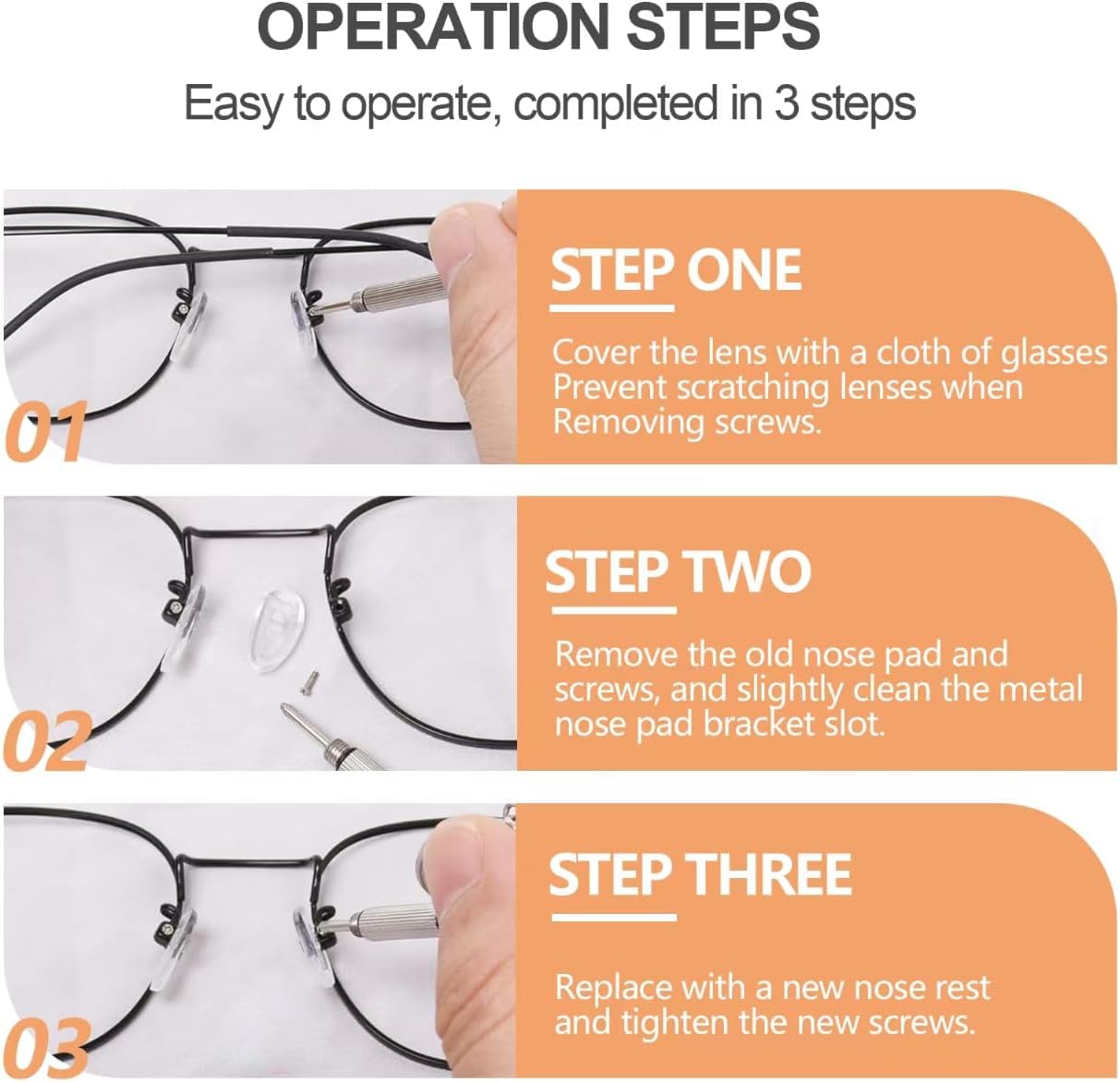 OPERATION STEPS

Easy to operate, completed in 3 steps

01

STEP ONE

Cover the lens with a cloth of glasses Prevent scratching lenses when Removing screws.

02

STEP TWO

Remove the old nose pad and screws, and slightly clean the metal nose pad bracket slot.

03

STEP THREE

Replace with a new nose rest and tighten the new screws.